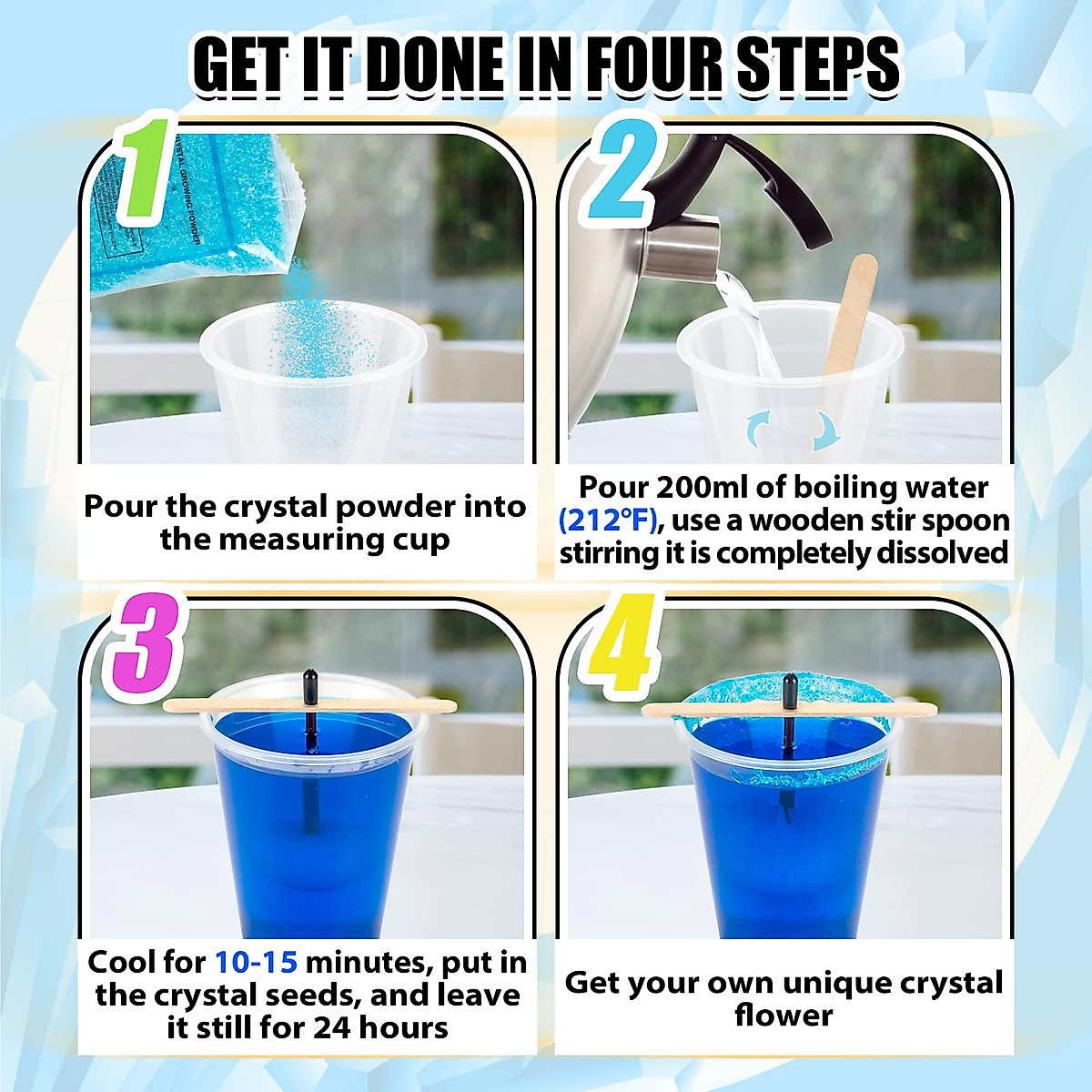 GET IT DONE IN FOUR STEPS

1

CRYSTAL GROWING POWDER

Pour the crystal powder into the measuring cup

2

Pour 200ml of boiling water (212℉), use a wooden stir spoon stirring it is completely dissolved

3

Cool for 10-15 minutes, put in the crystal seeds, and leave it still for 24 hours

4

Get your own unique crystal flower