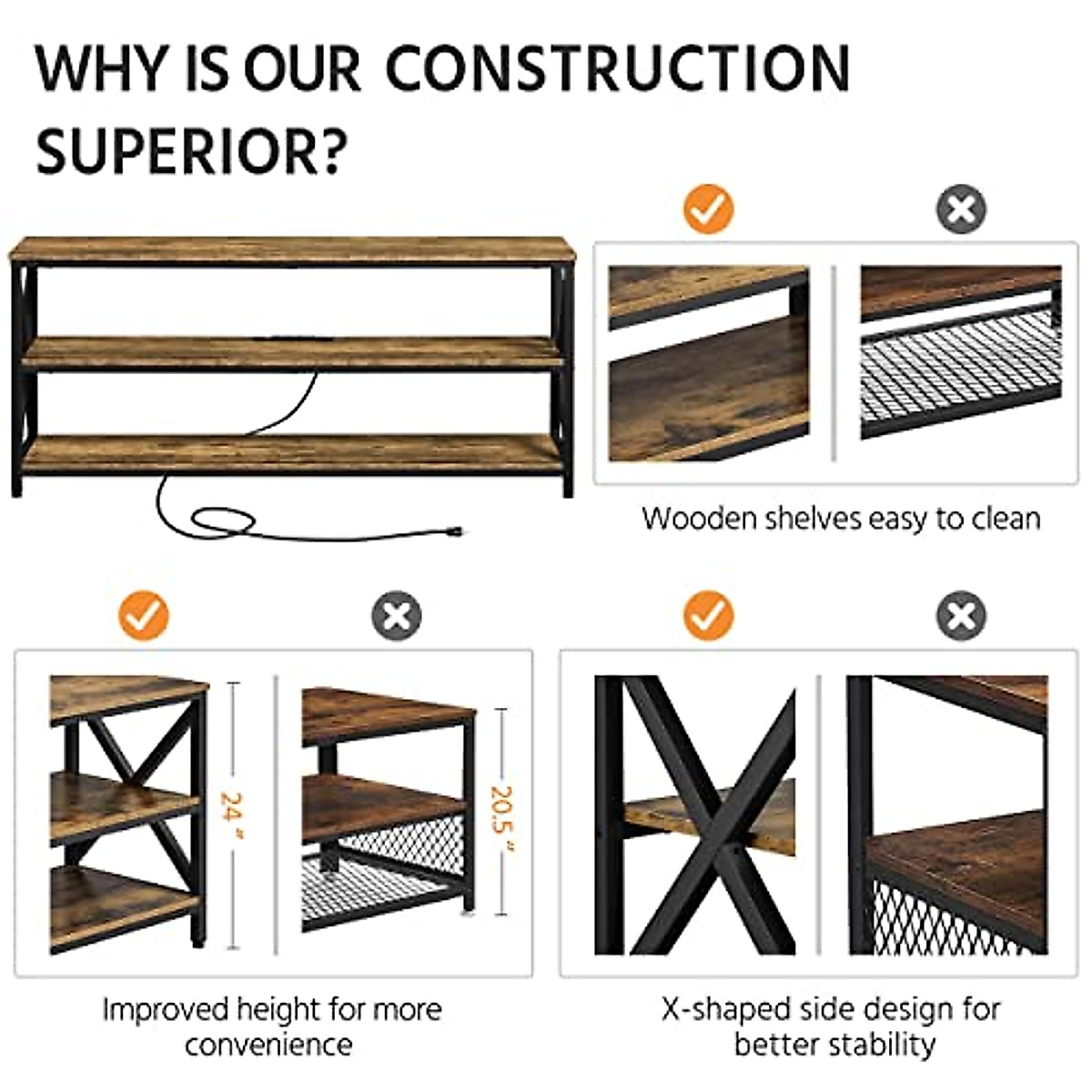 WHY IS OUR CONSTRUCTION SUPERIOR?

Wooden shelves easy to clean

24 "

20.5 "

Improved height for more convenience

X-shaped side design for better stability