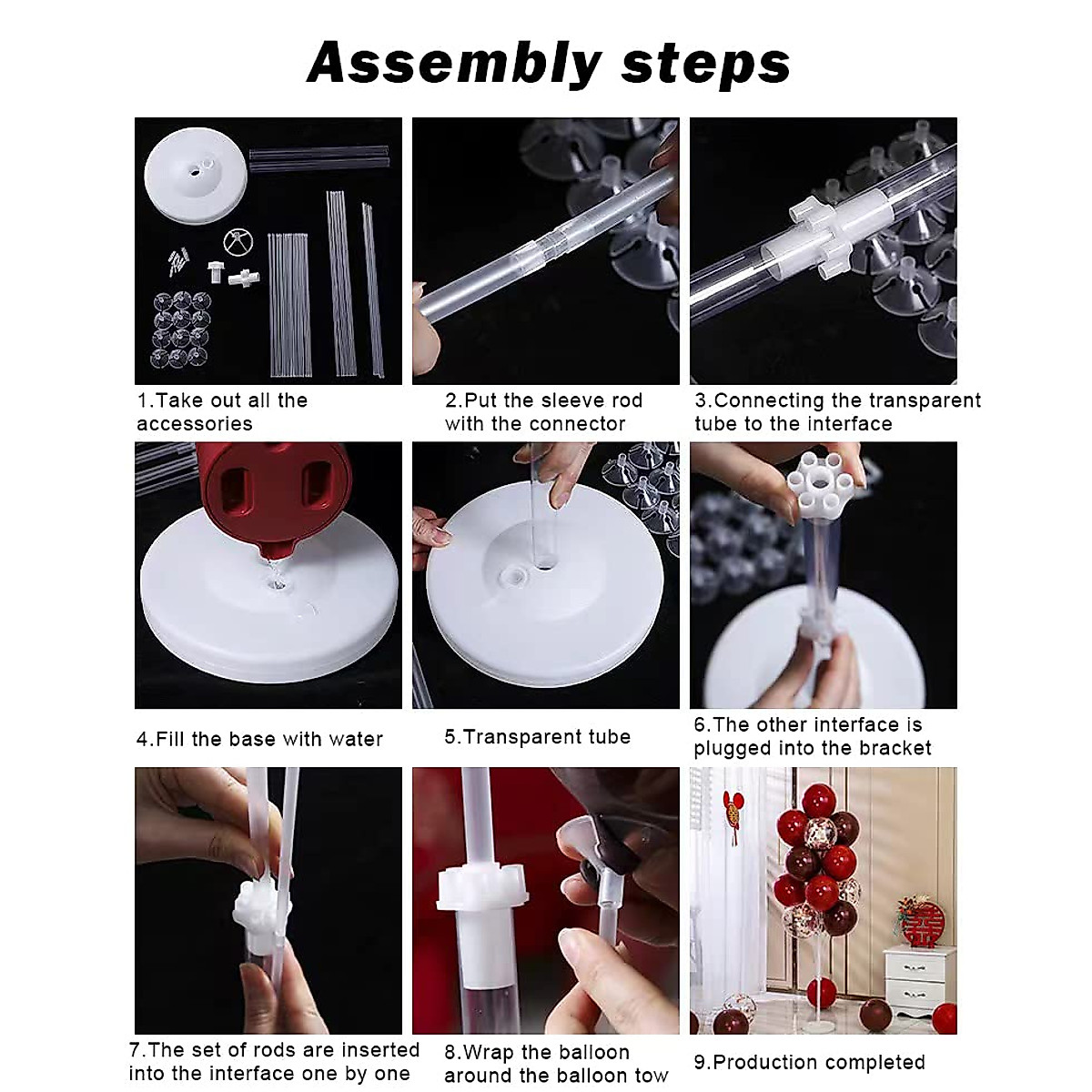 Assembly steps

1.Take out all the accessories

2.Put the sleeve rod with the connector

3.Connecting the transparent tube to the interface

4.Fill the base with water

5.Transparent tube

6.The other interface is plugged into the bracket

7.The set of rods are inserted into the interface one by one

8.Wrap the balloon around the balloon tow

9.Production completed