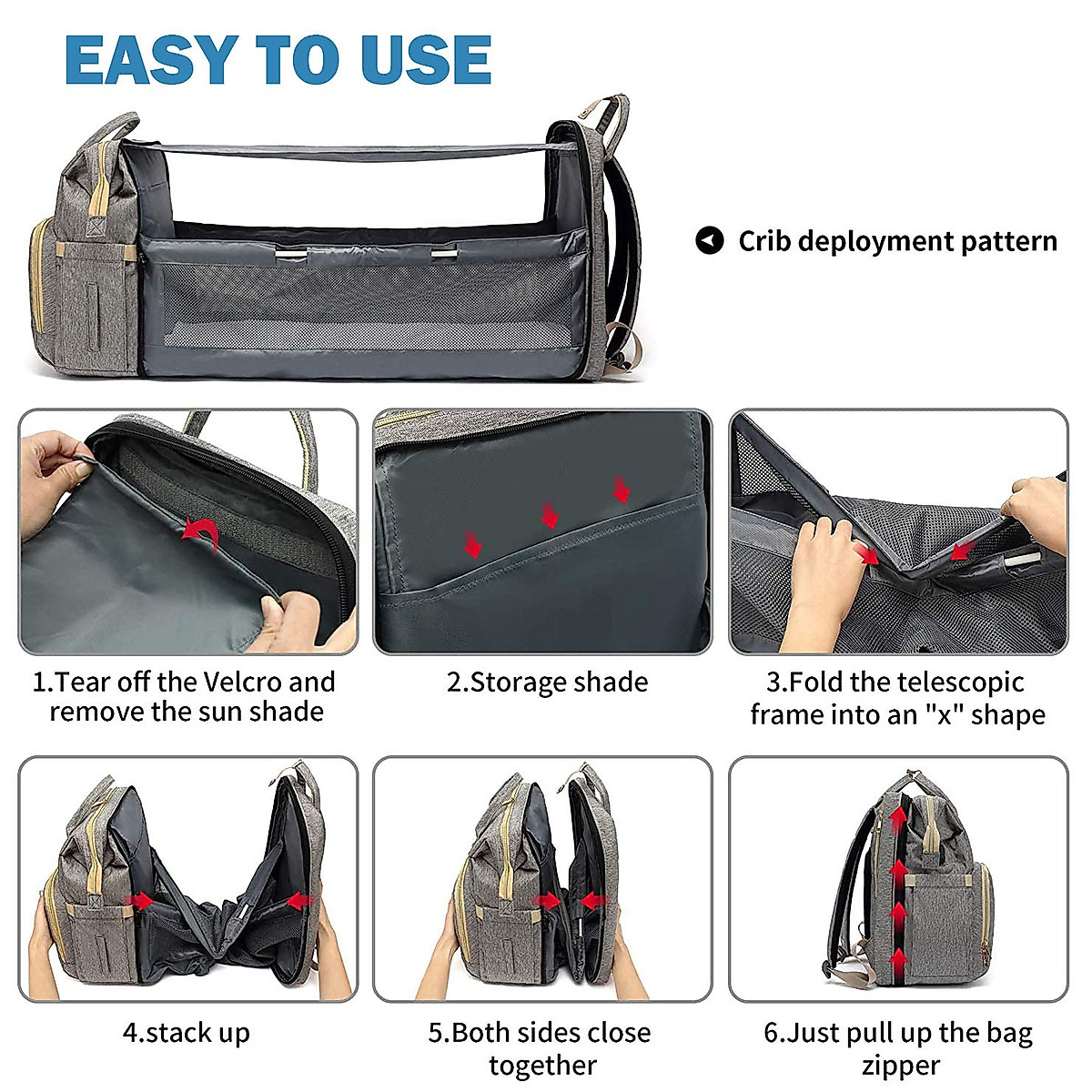 EASY TO USE

Crib deployment pattern

1.Tear off the Velcro and remove the sun shade

2.Storage shade

3.Fold the telescopic frame into an "x" shape

4.stack up

5.Both sides close together

6.Just pull up the bag zipper