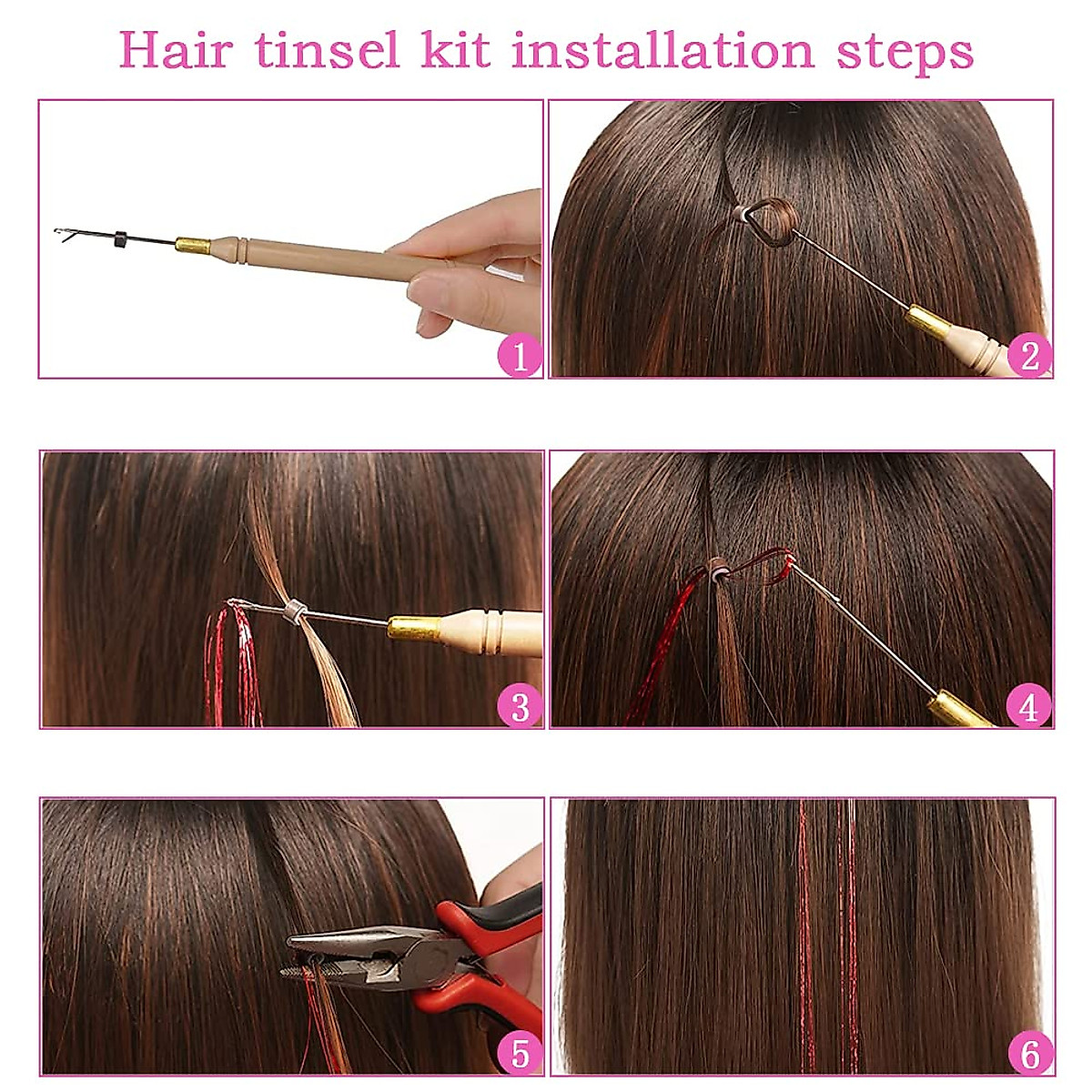 Hair tinsel kit installation steps

1

2

3

4

5

6