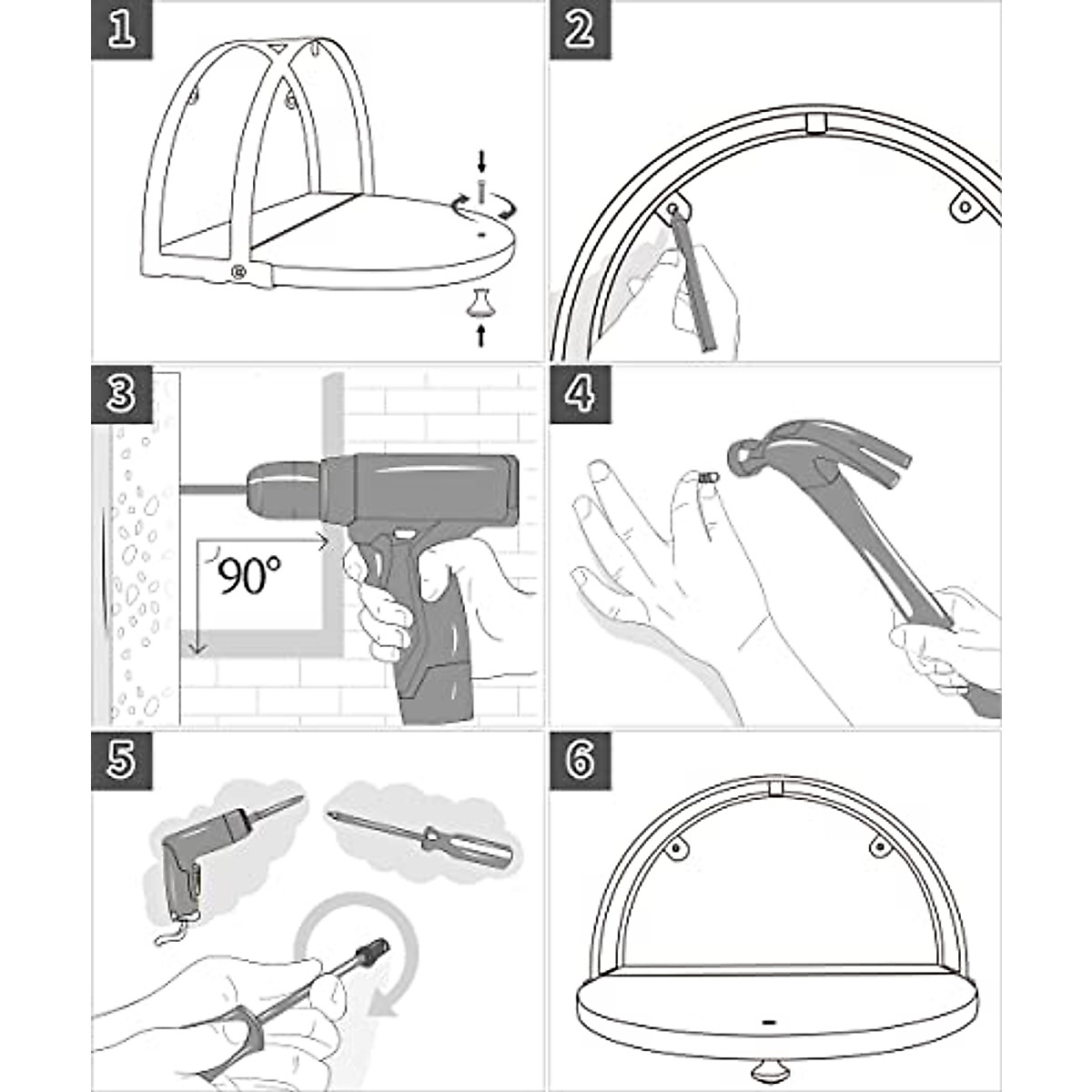 1
2
3
90°
4
5
6