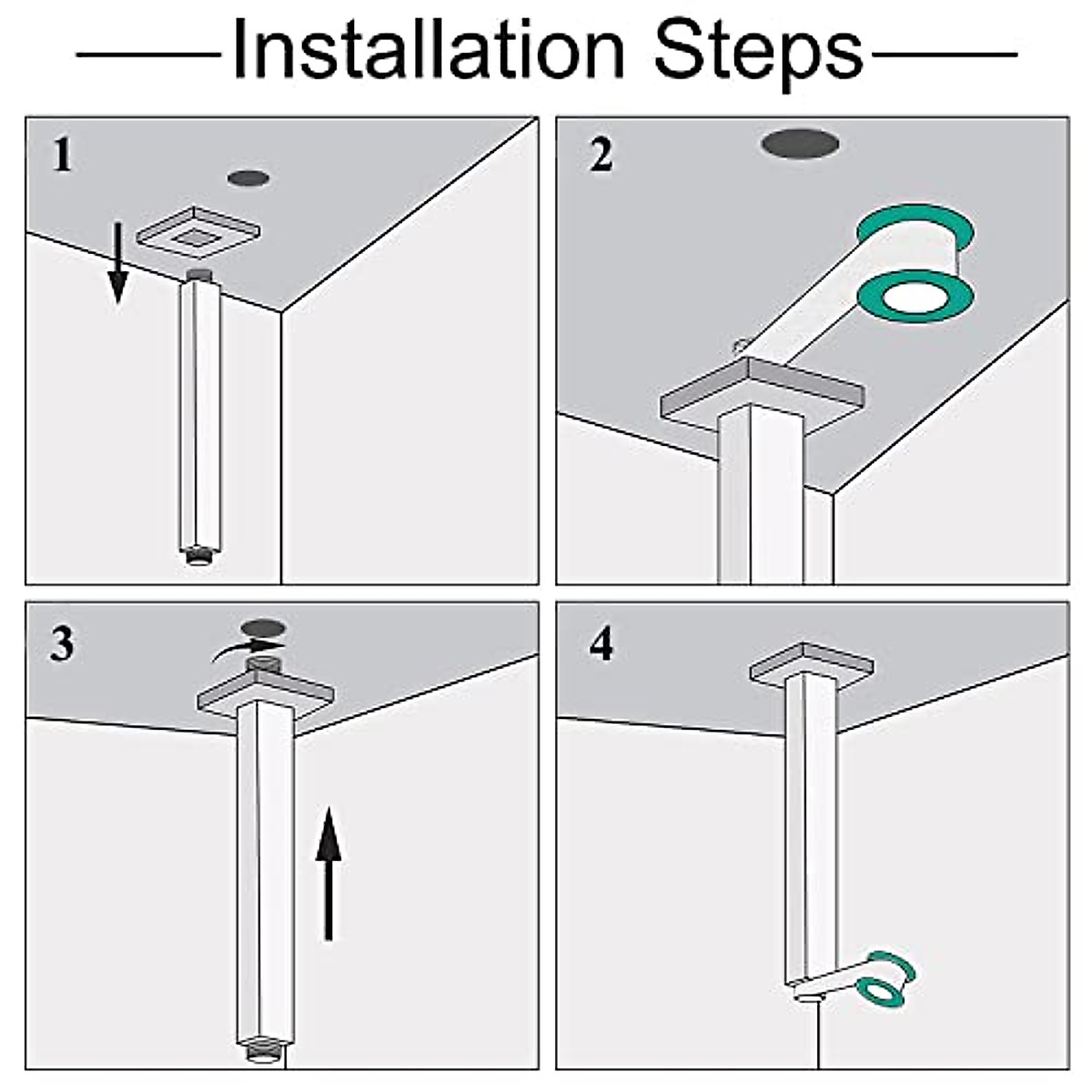 Installation Steps

1

2

3

4