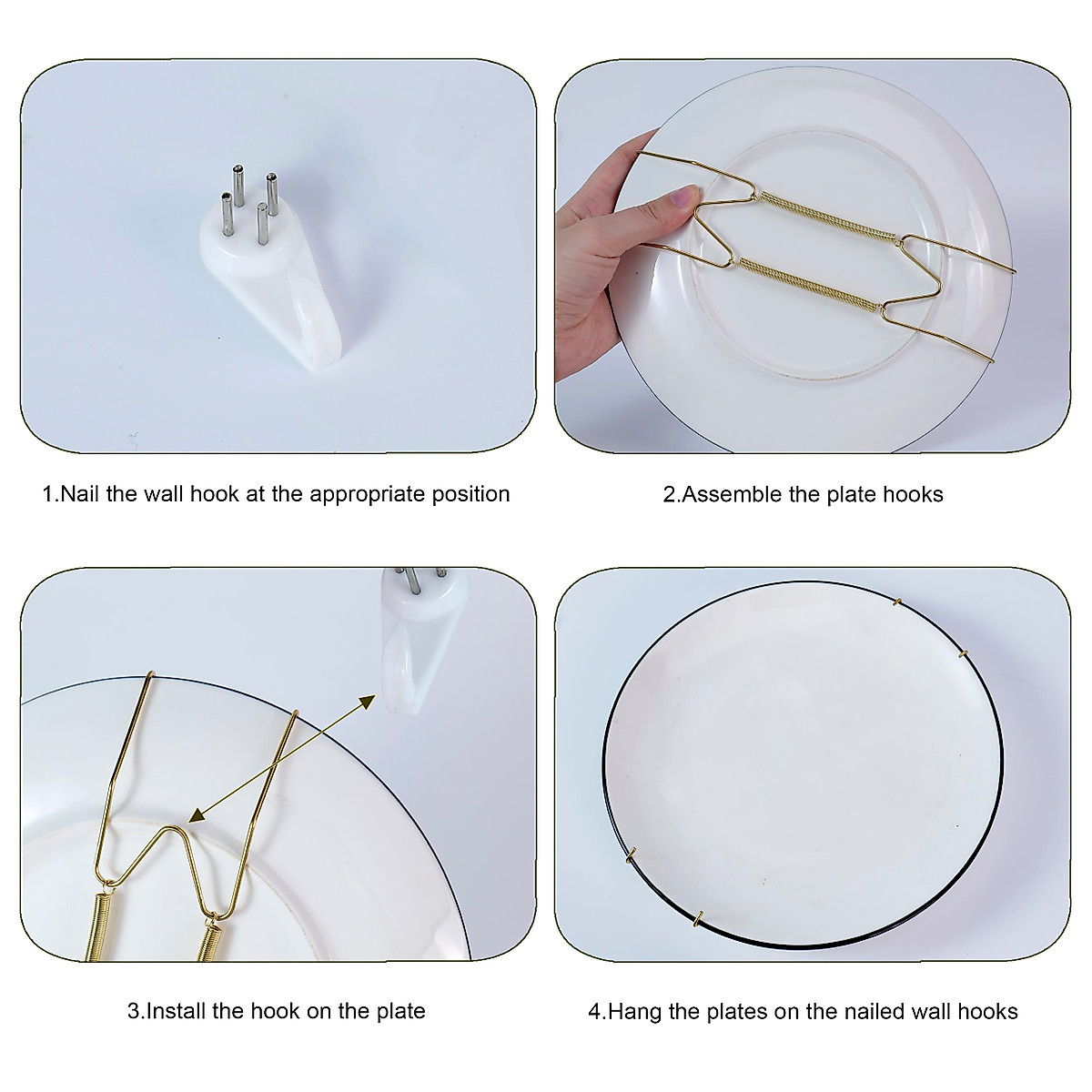 1.Nail the wall hook at the appropriate position

2.Assemble the plate hooks

3.Install the hook on the plate

4.Hang the plates on the nailed wall hooks