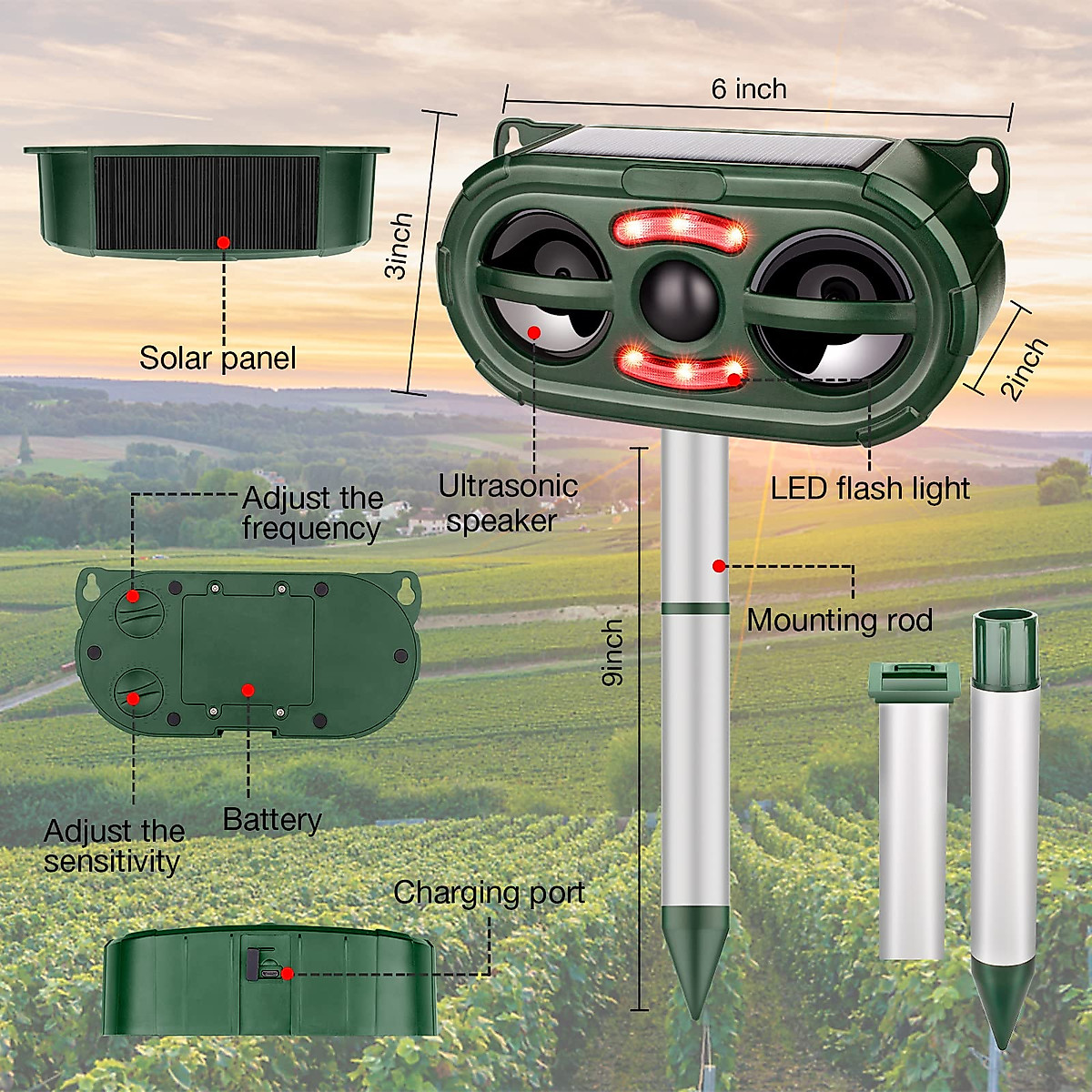 6 inch

3inch

2inch

Solar panel

Ultrasonic speaker

LED flash light

Adjust the frequency

Mounting rod

9inch

Adjust the sensitivity

Battery

Charging port