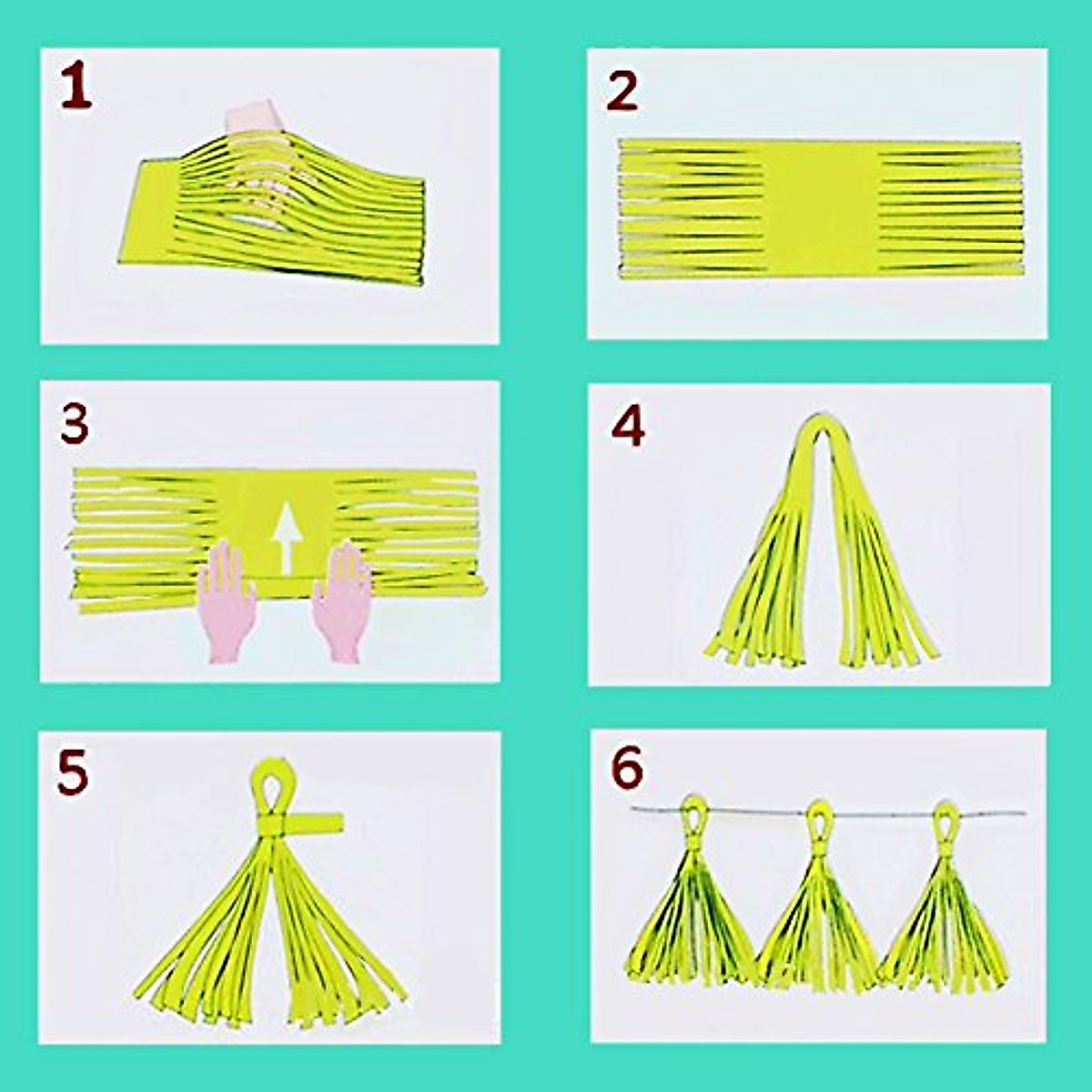 1

2

3

4

5

6