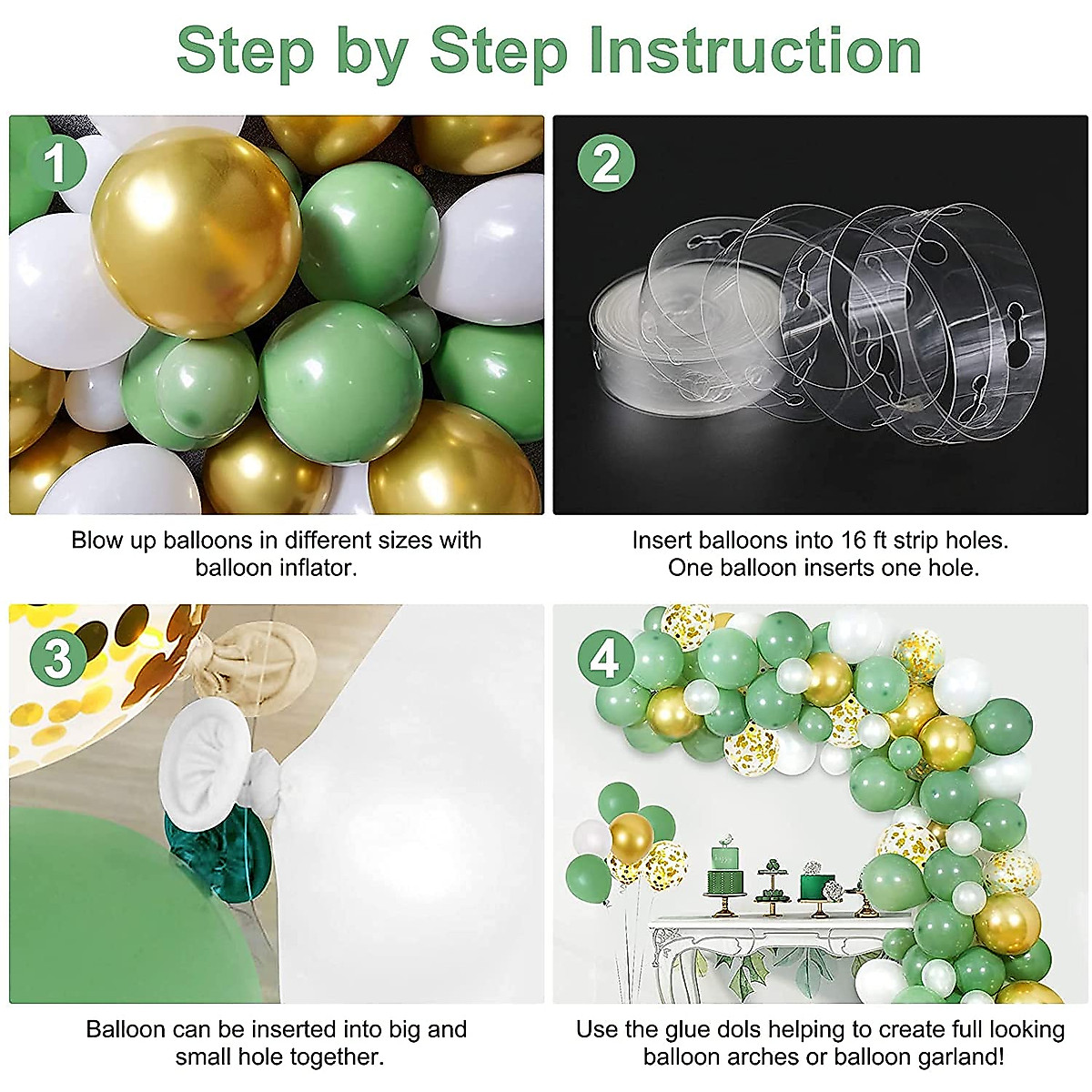 Step by Step Instruction

1

Blow up balloons in different sizes with balloon inflator.

2

Insert balloons into 16 ft strip holes. One balloon inserts one hole.

3

Balloon can be inserted into big and small hole together.

4

Use the glue dols helping to create full looking balloon arches or balloon garland!