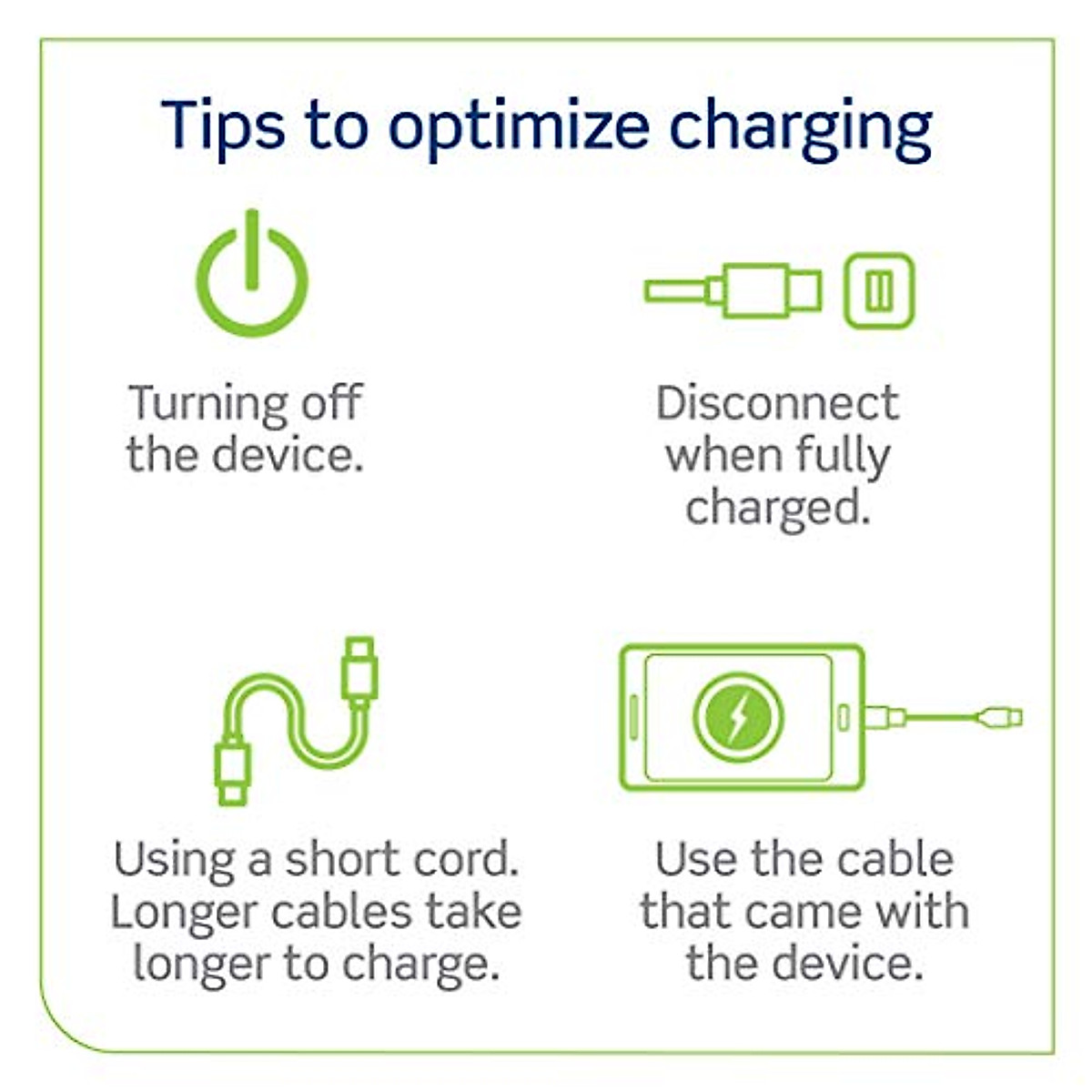 Tips to optimize charging

Turning off the device.

Disconnect when fully charged.

Using a short cord. Longer cables take longer to charge.

Use the cable that came with the device.