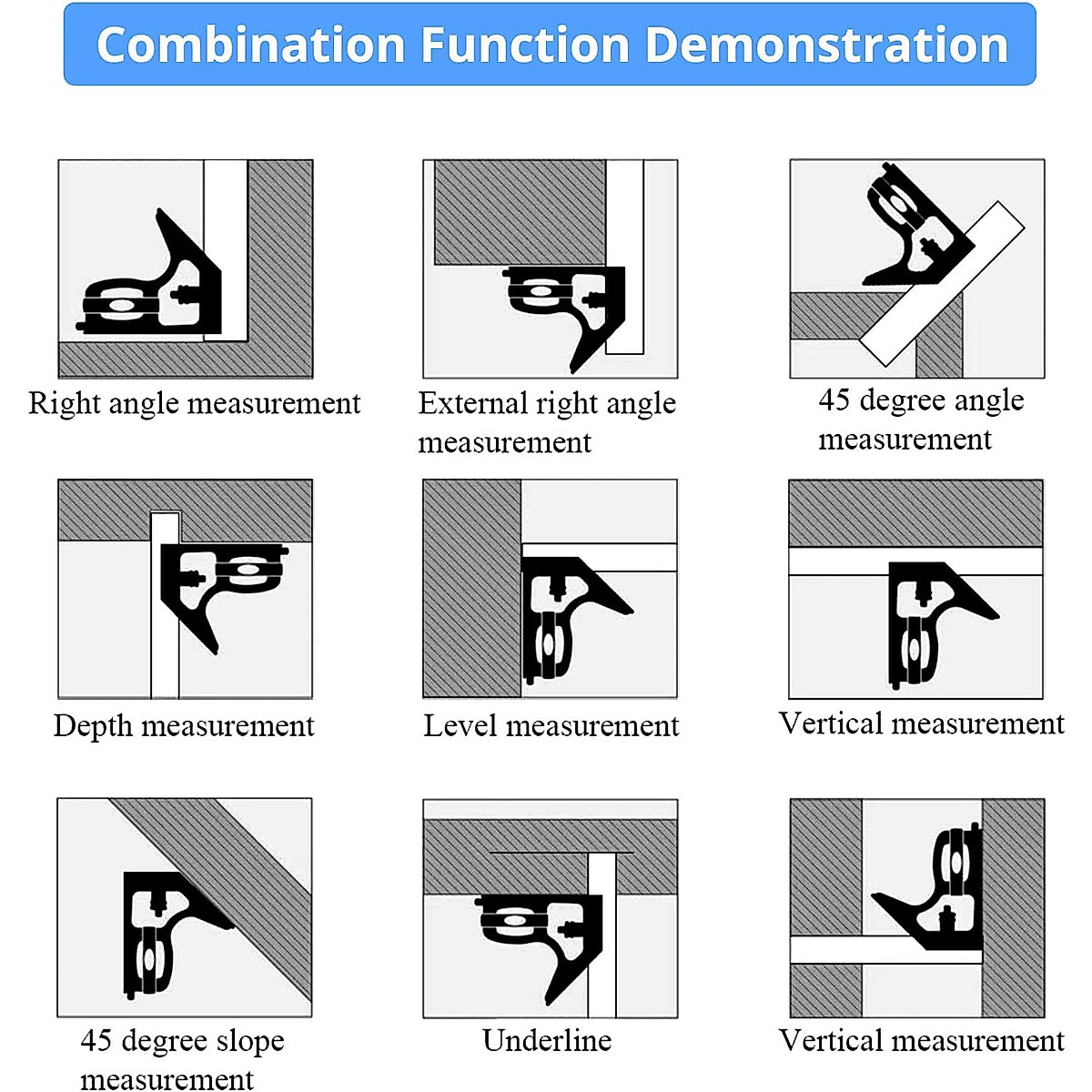 Combination Function Demonstration

Right angle measurement

External right angle measurement

45 degree angle measurement

Depth measurement

Level measurement

Vertical measurement

45 degree slope measurement

Underline

Vertical measurement