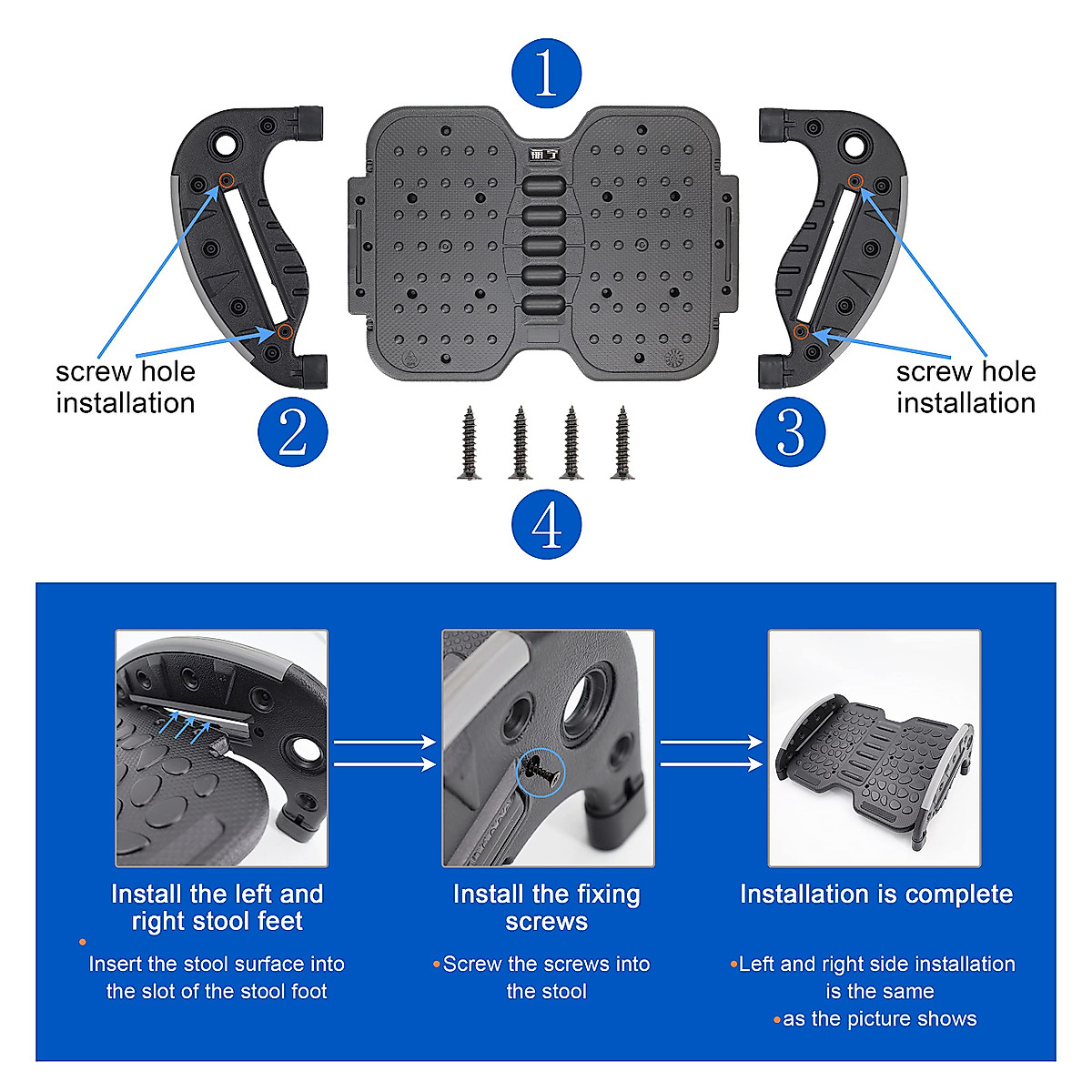 1

screw hole installation

2

screw hole installation

3

4

Install the left and right stool feet

•Insert the stool surface into the slot of the stool foot

Install the fixing screws

•Screw the screws into the stool

Installation is complete

•Left and right side installation is the same

•as the picture shows