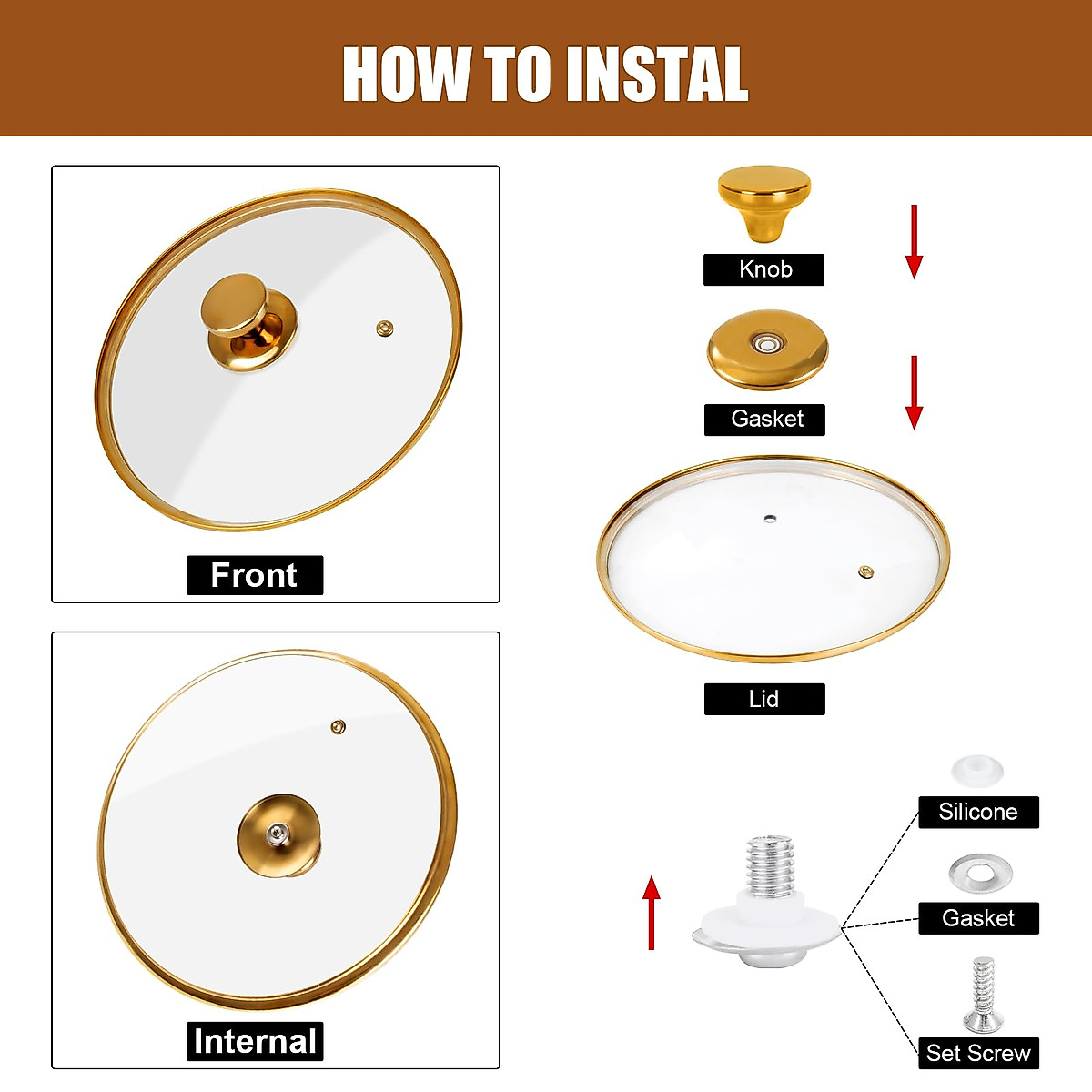 HOW TO INSTAL

Front

Internal

Knob

Gasket

Lid

Silicone

Gasket

Set Screw