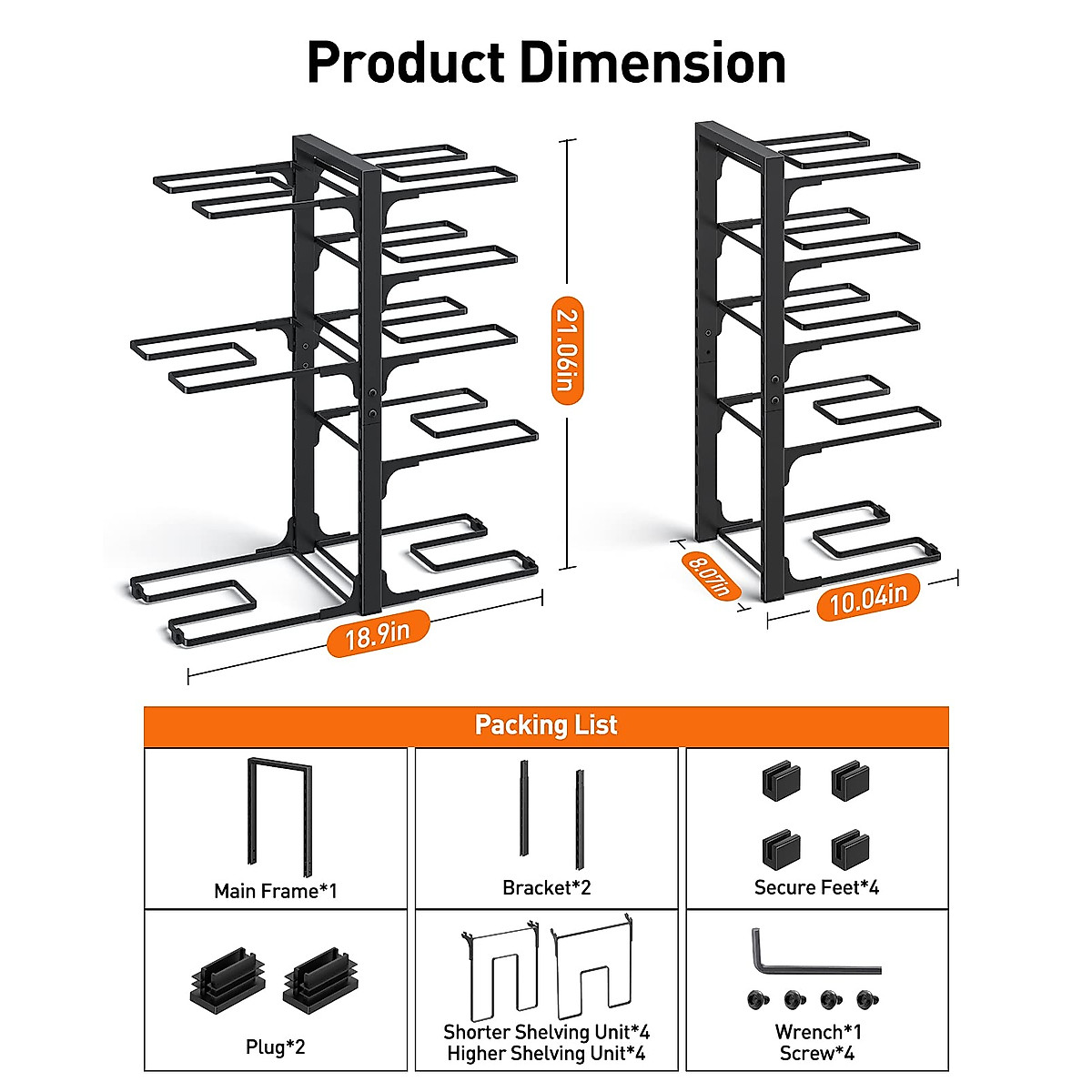 Product Dimension

21.06in

18.9in

8.07in

10.04in

Packing List

| Main Frame*1 | Bracket*2 | Secure Feet*4 |
|---|---|---|
| Plug*2 | Shorter Shelving Unit*4 Higher Shelving Unit*4 | Wrench*1 Screw*4 |