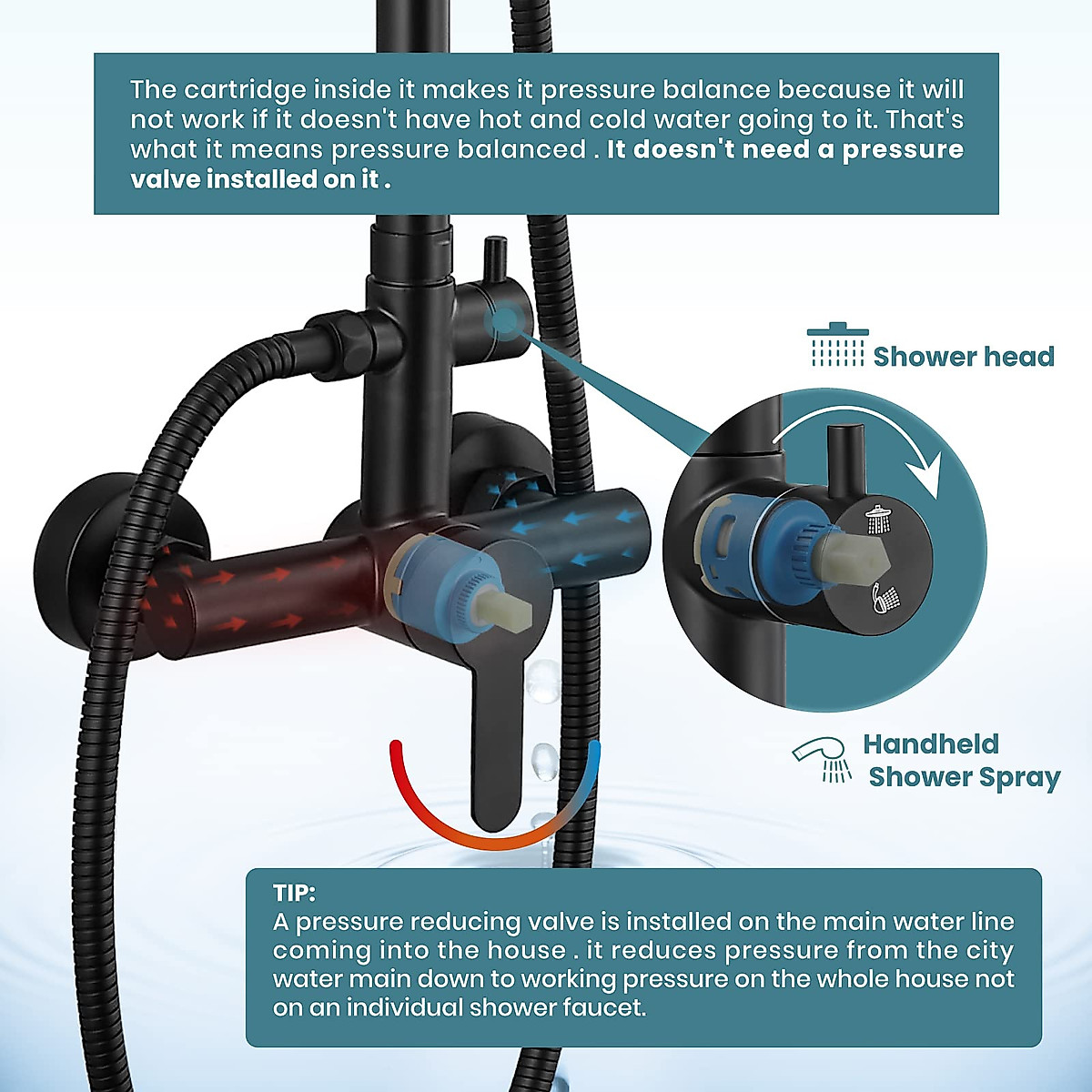 The cartridge inside it makes it pressure balance because it will not work if it doesn't have hot and cold water going to it. That's what it means pressure balanced . It doesn't need a pressure valve installed on it .

Shower head

Handheld Shower Spray

TIP:
A pressure reducing valve is installed on the main water line coming into the house . it reduces pressure from the city water main down to working pressure on the whole house not on an individual shower faucet.