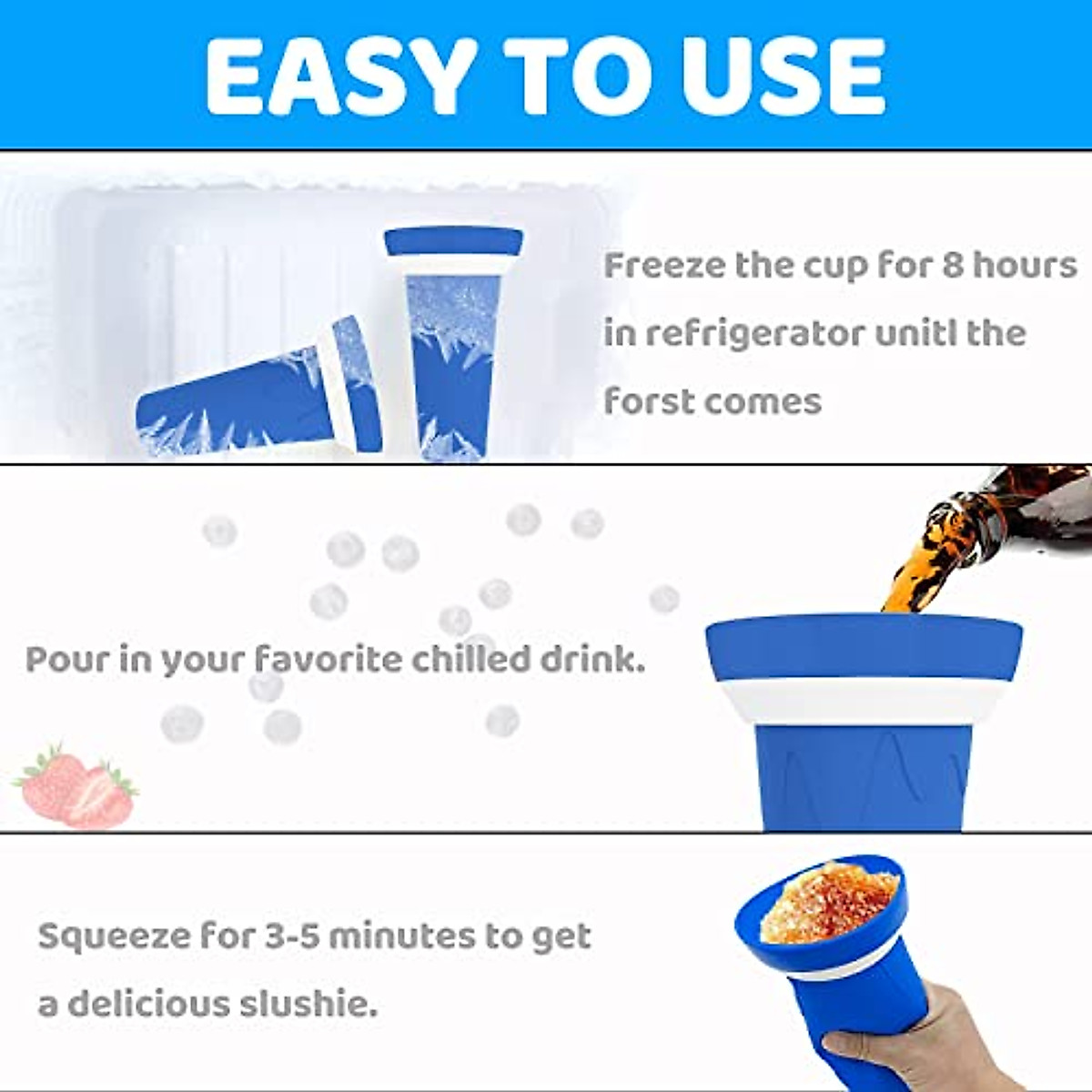 EASY TO USE

Freeze the cup for 8 hours in refrigerator unitl the forst comes

Pour in your favorite chilled drink.

Squeeze for 3-5 minutes to get a delicious slushie.