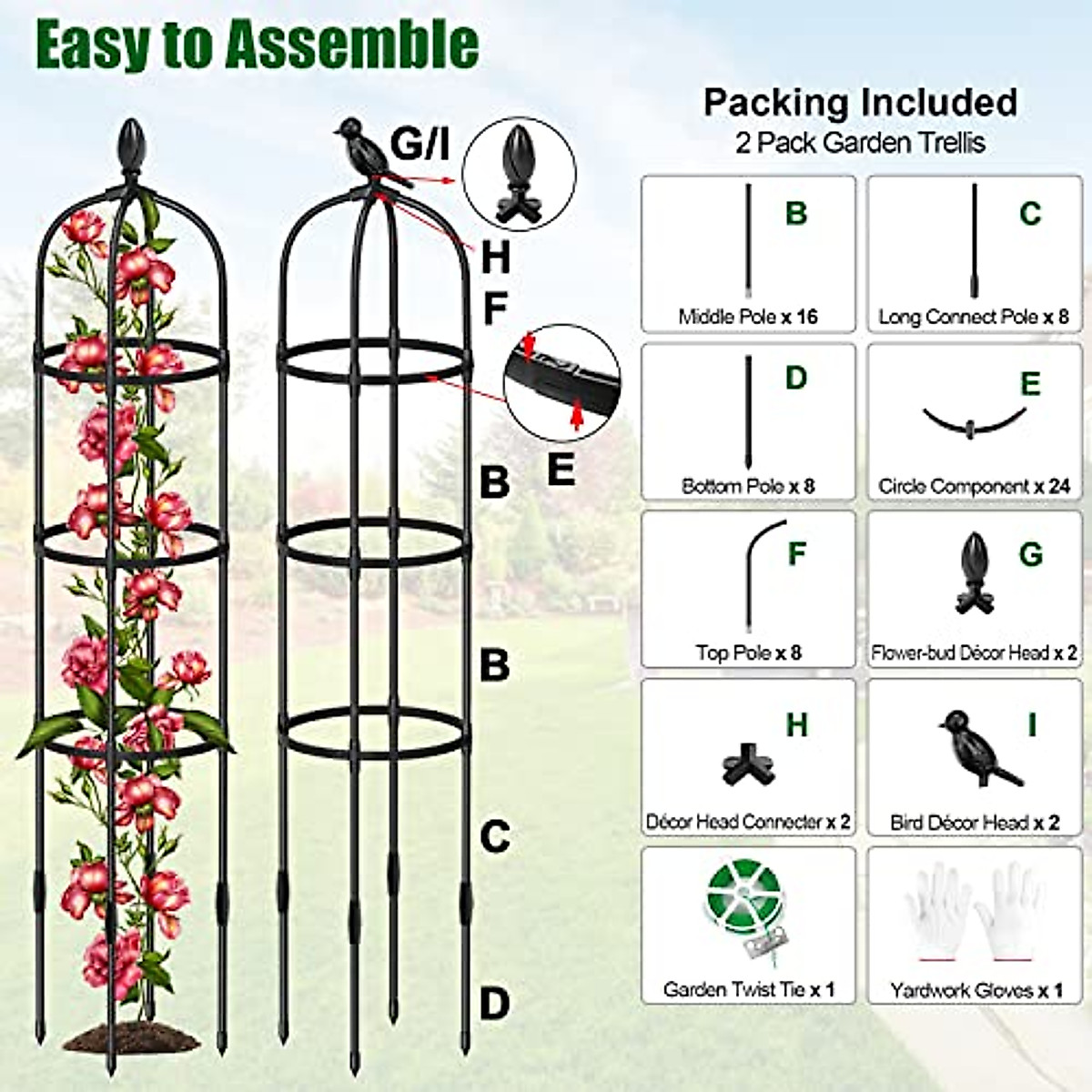 Easy to Assemble

G/I

H

F

E

B

B

C

D

Packing Included
2 Pack Garden Trellis

B
Middle Pole x 16

C
Long Connect Pole x 8

D
Bottom Pole x 8

E
Circle Component x 24

F
Top Pole x 8

G
Flower-bud Décor Head x 2

H
Décor Head Connecter x 2

I
Bird Décor Head x 2

Garden Twist Tie x 1

Yardwork Gloves x 1