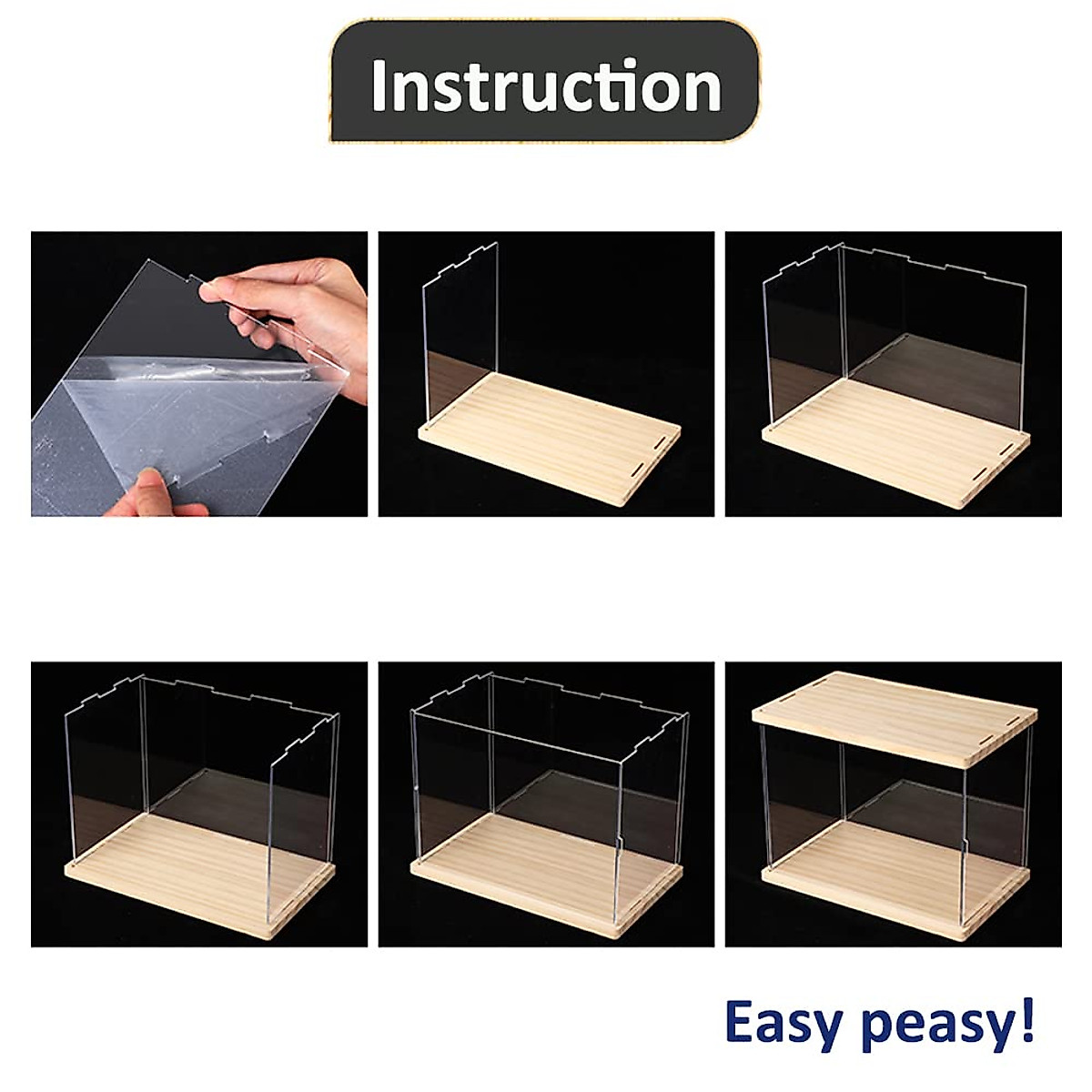 Instruction

Easy peasy!