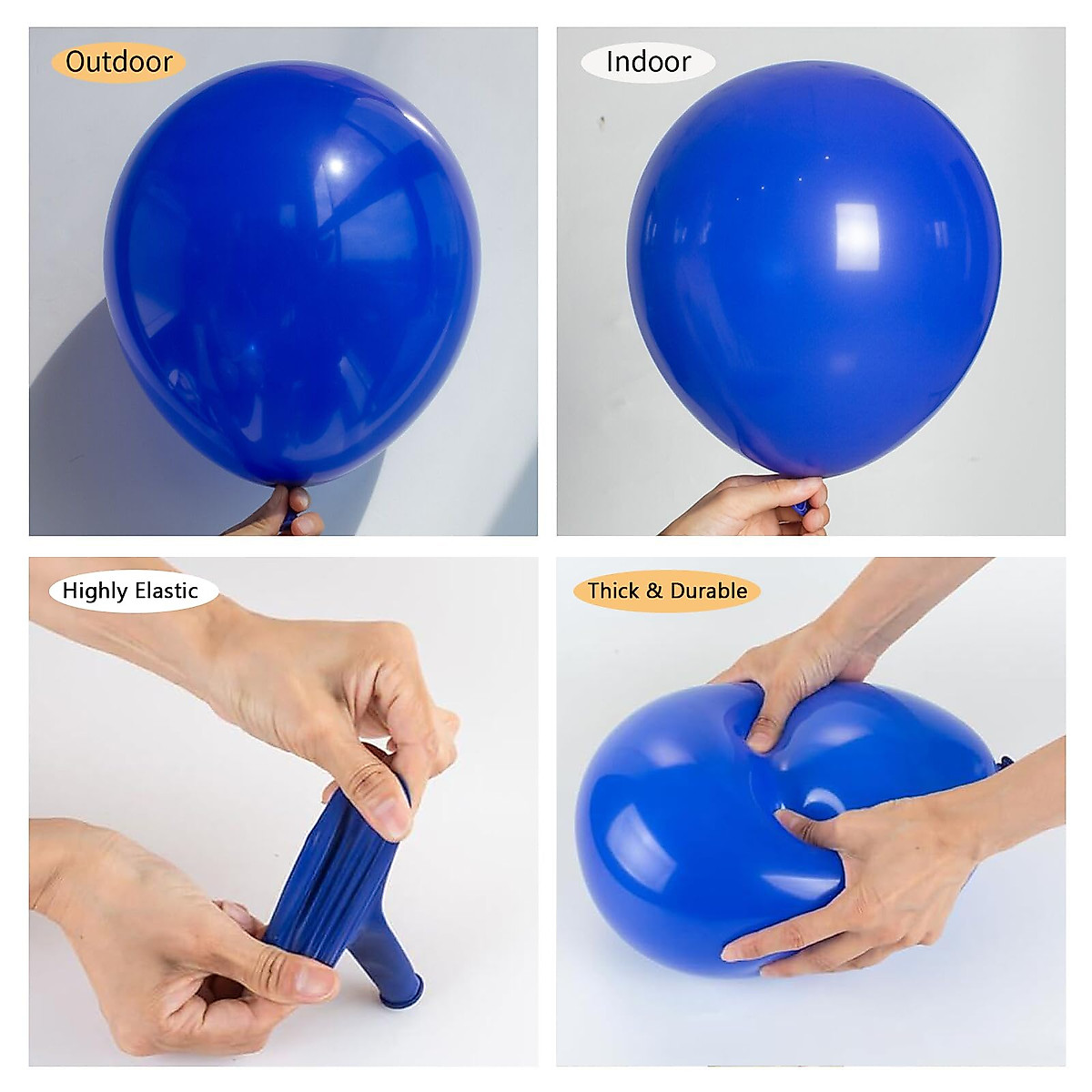 Outdoor

Indoor

Highly Elastic

Thick & Durable