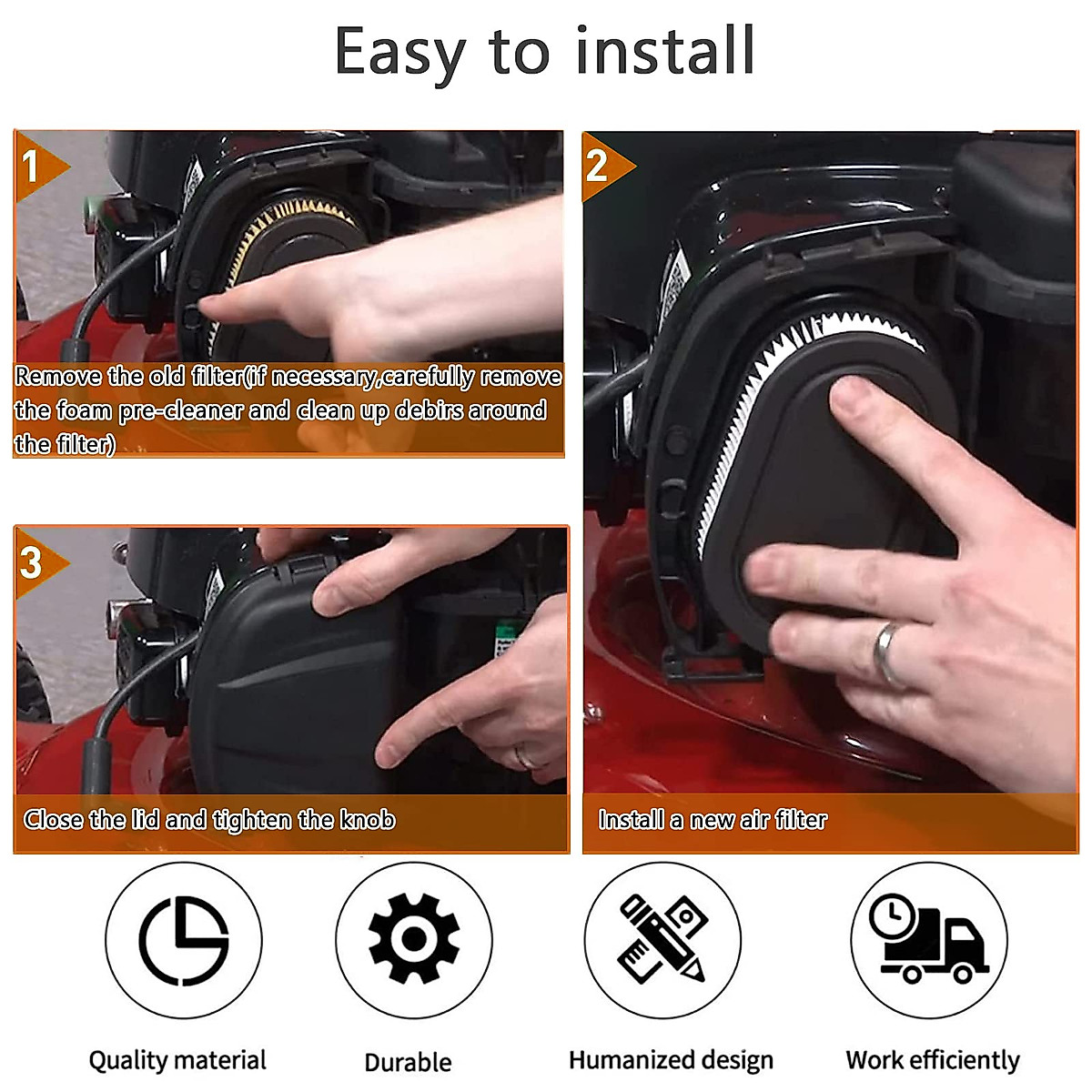 Easy to install

1

Remove the old filter(if necessary,carefully remove the foam pre-cleaner and clean up debirs around the filter)

2

Install a new air filter

3

Close the lid and tighten the knob

Quality material

Durable

Humanized design

Work efficiently