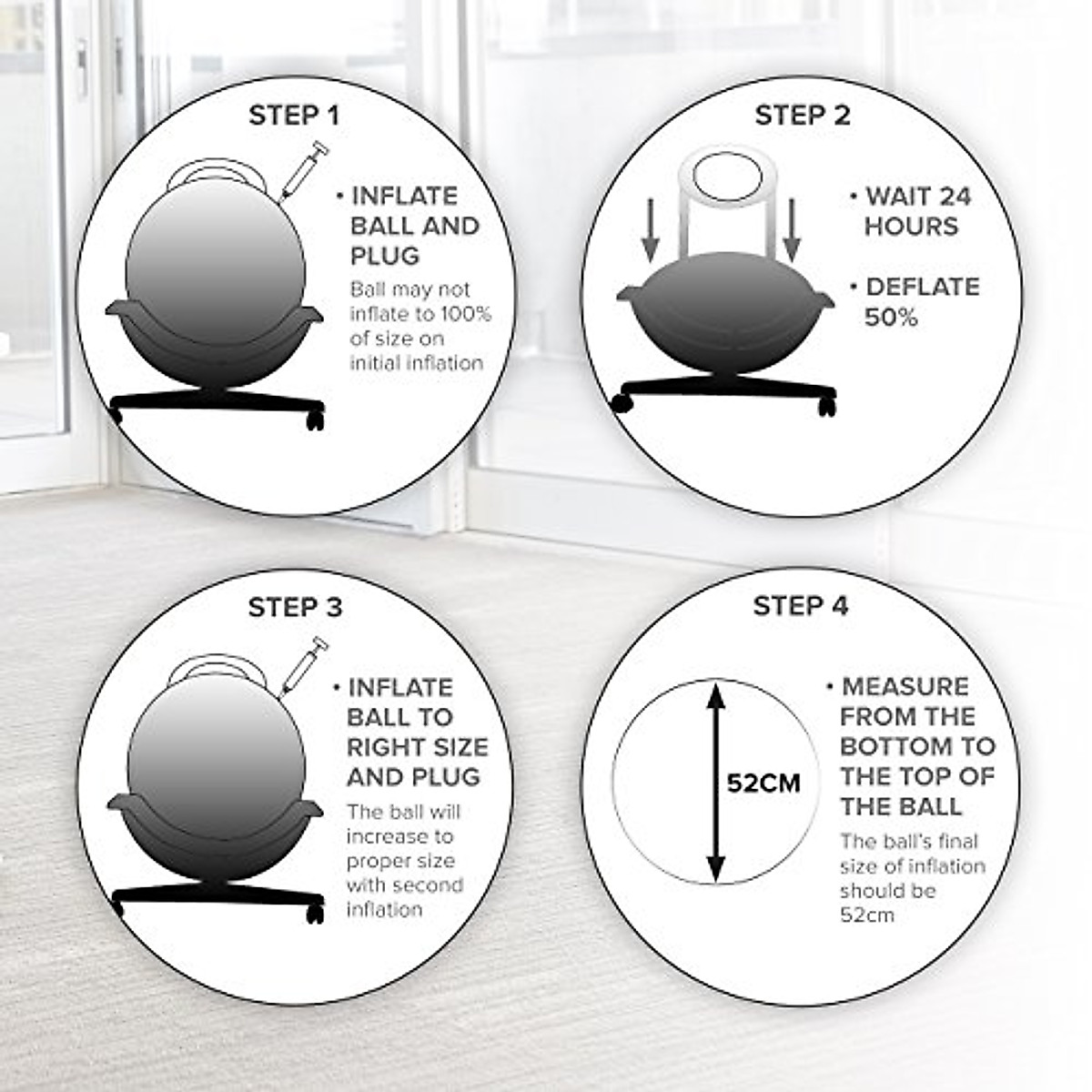 STEP 1

• INFLATE BALL AND PLUG

Ball may not inflate to 100% of size on initial inflation

STEP 2

• WAIT 24 HOURS

• DEFLATE 50%

STEP 3

• INFLATE BALL TO RIGHT SIZE AND PLUG

The ball will increase to proper size with second inflation

STEP 4

52CM

• MEASURE FROM THE BOTTOM TO THE TOP OF THE BALL

The ball's final size of inflation should be 52cm