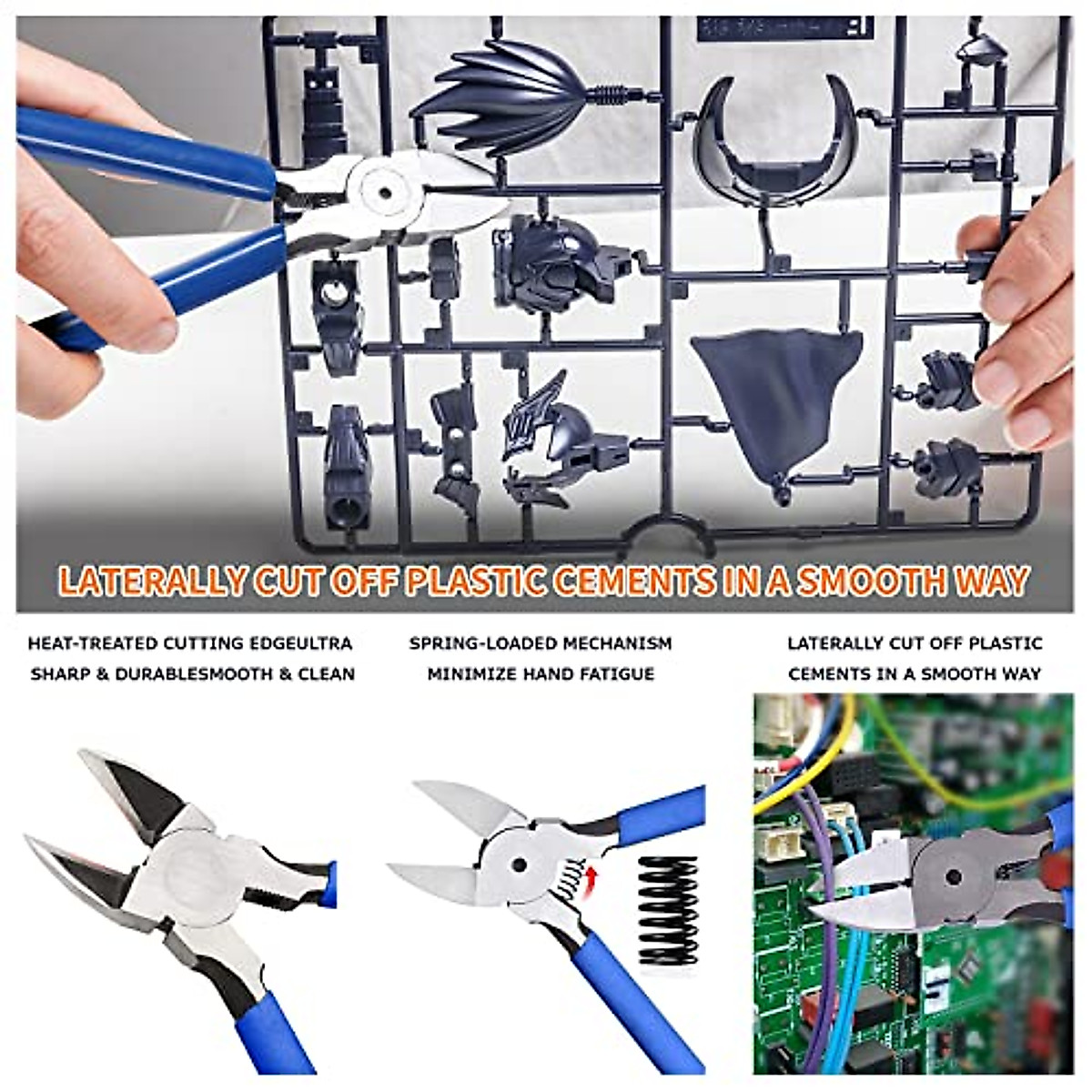 LATERALLY CUT OFF PLASTIC CEMENTS IN A SMOOTH WAY

HEAT-TREATED CUTTING EDGEULTRA SHARP & DURABLESMOOTH & CLEAN

SPRING-LOADED MECHANISM MINIMIZE HAND FATIGUE

LATERALLY CUT OFF PLASTIC CEMENTS IN A SMOOTH WAY