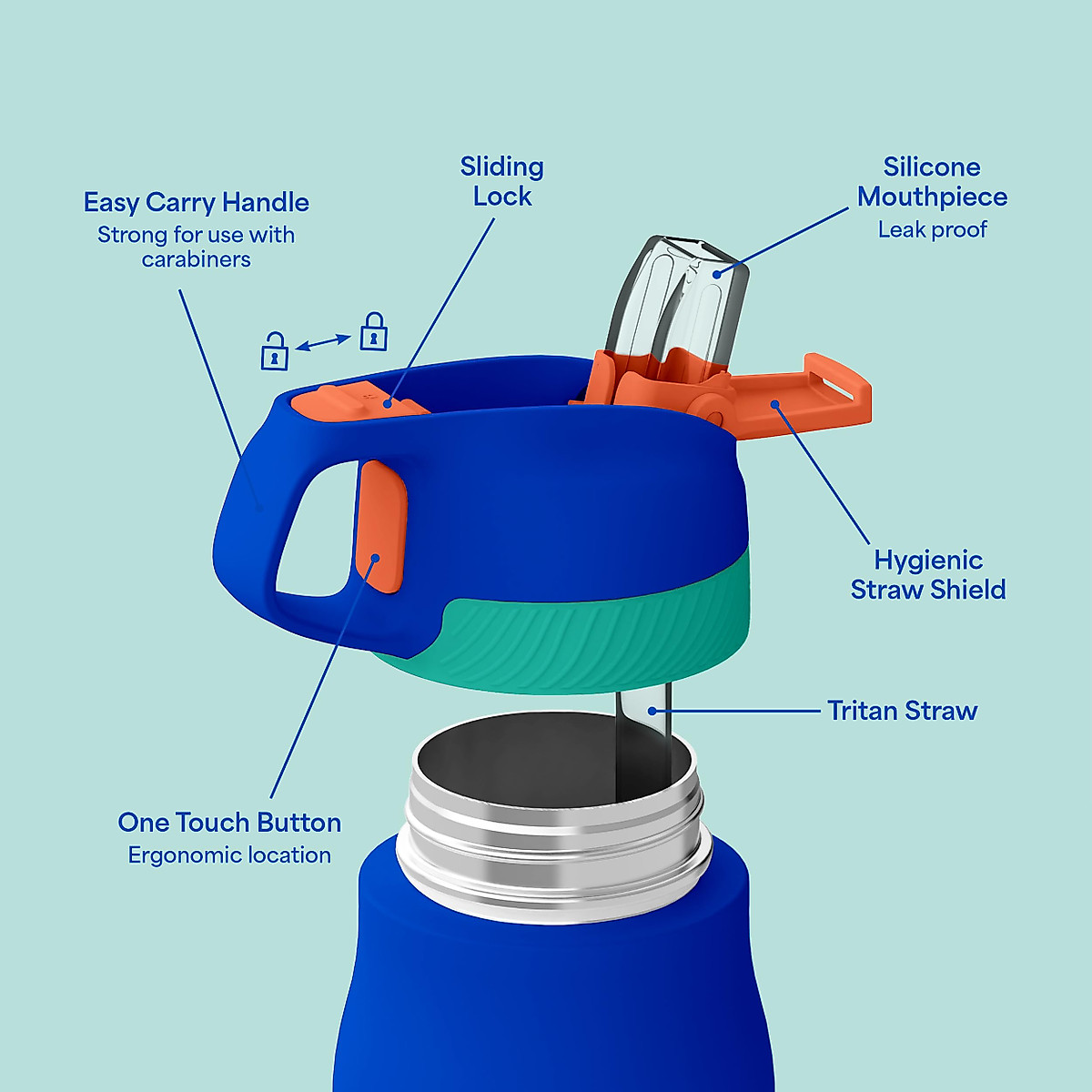 Easy Carry Handle
Strong for use with carabiners

Sliding Lock

Silicone Mouthpiece
Leak proof

Hygienic Straw Shield

Tritan Straw

One Touch Button
Ergonomic location