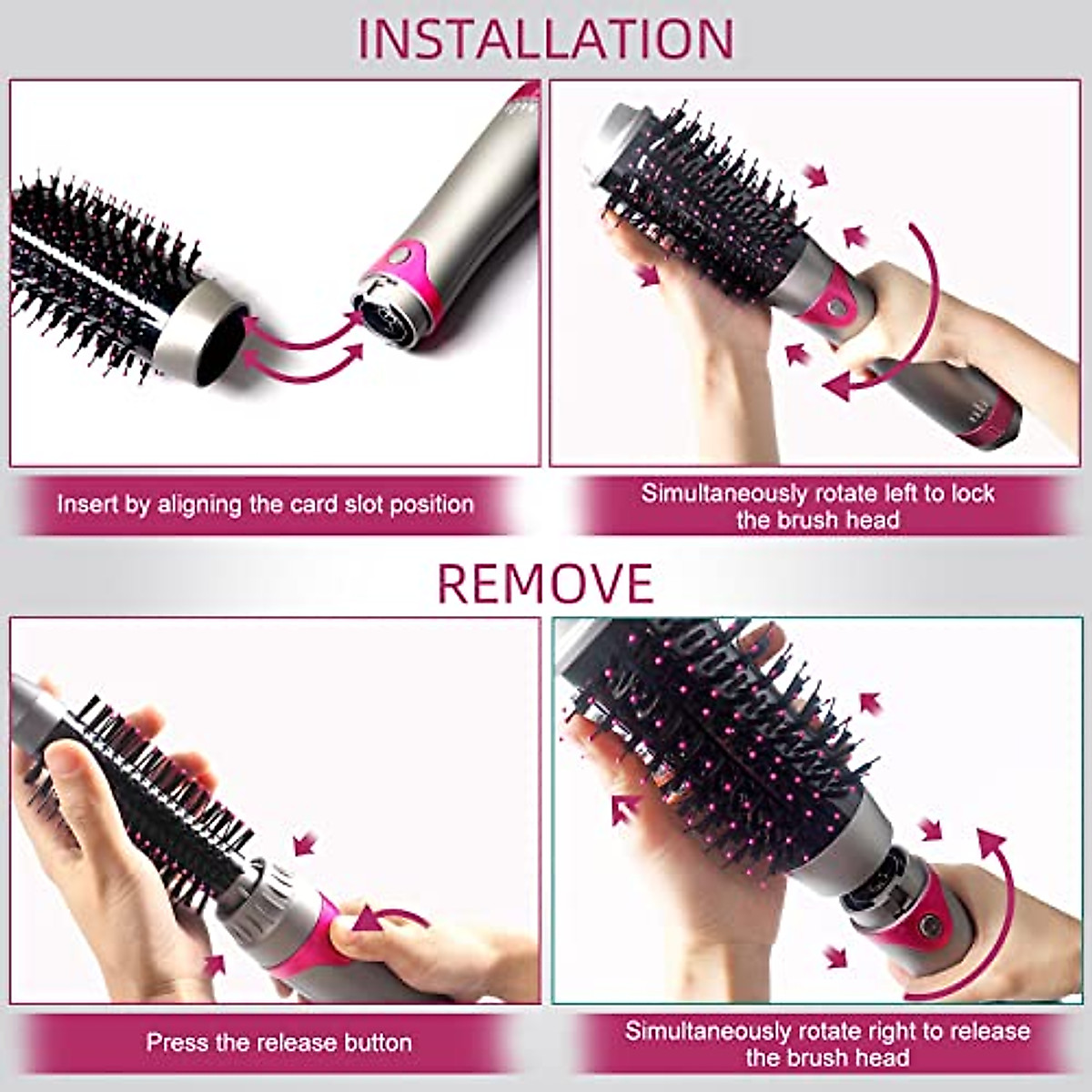 INSTALLATION

Insert by aligning the card slot position

Simultaneously rotate left to lock the brush head

REMOVE

Press the release button

Simultaneously rotate right to release the brush head