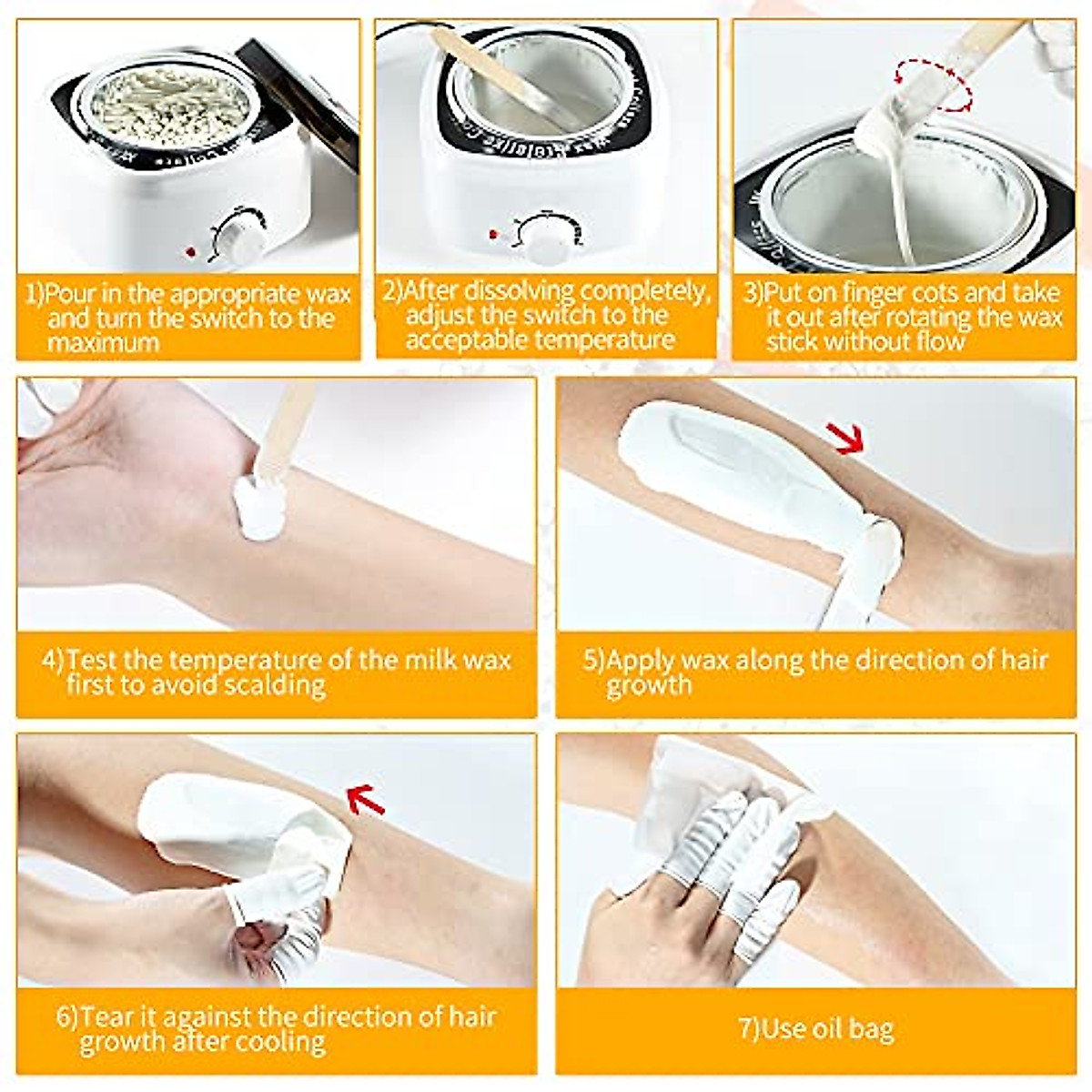 1)Pour in the appropriate wax and turn the switch to the maximum

2)After dissolving completely, adjust the switch to the acceptable temperature

3)Put on finger cots and take it out after rotating the wax stick without flow

4)Test the temperature of the milk wax first to avoid scalding

5)Apply wax along the direction of hair growth

6)Tear it against the direction of hair growth after cooling

7)Use oil bag