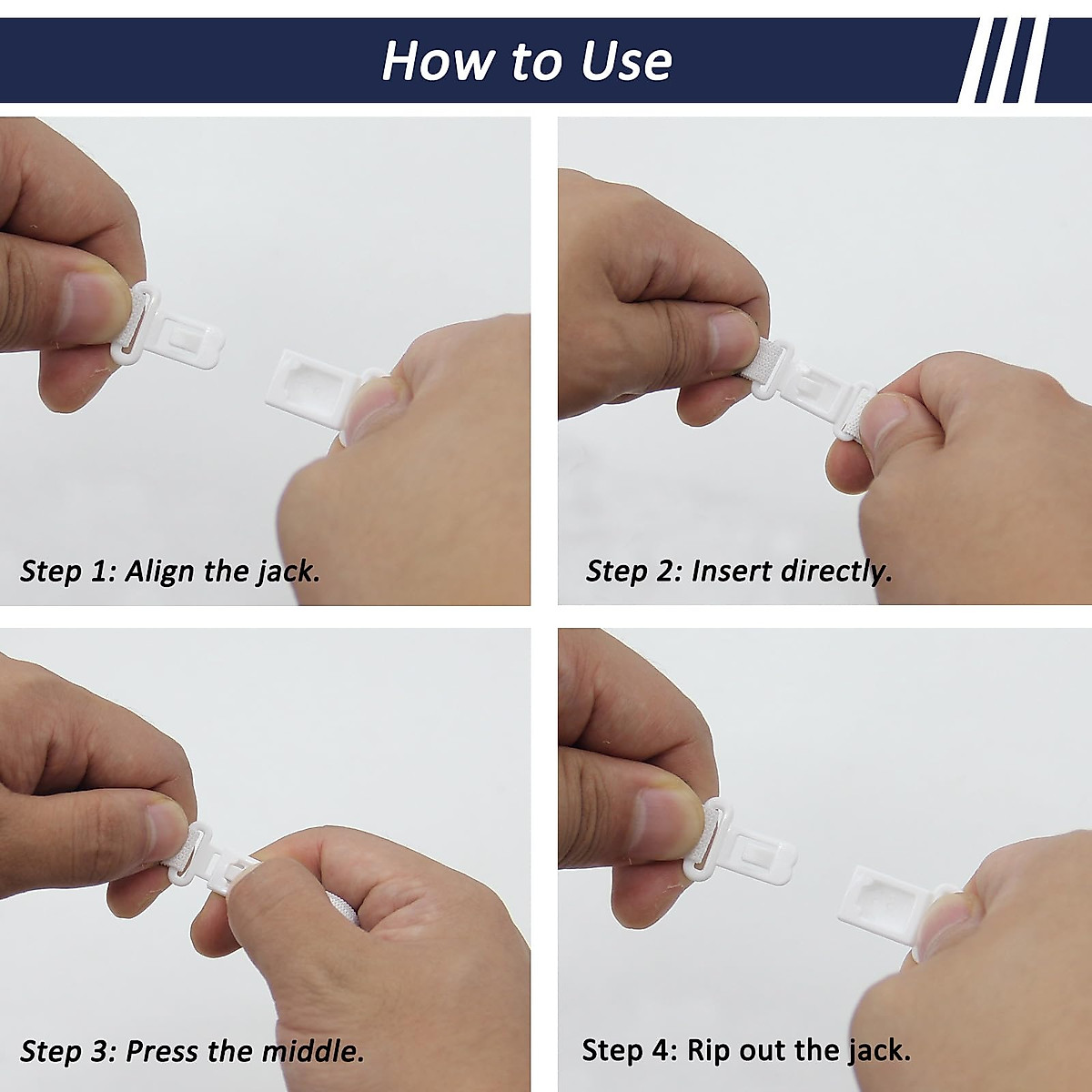 How to Use

Step 1: Align the jack.

Step 2: Insert directly.

Step 3: Press the middle.

Step 4: Rip out the jack.