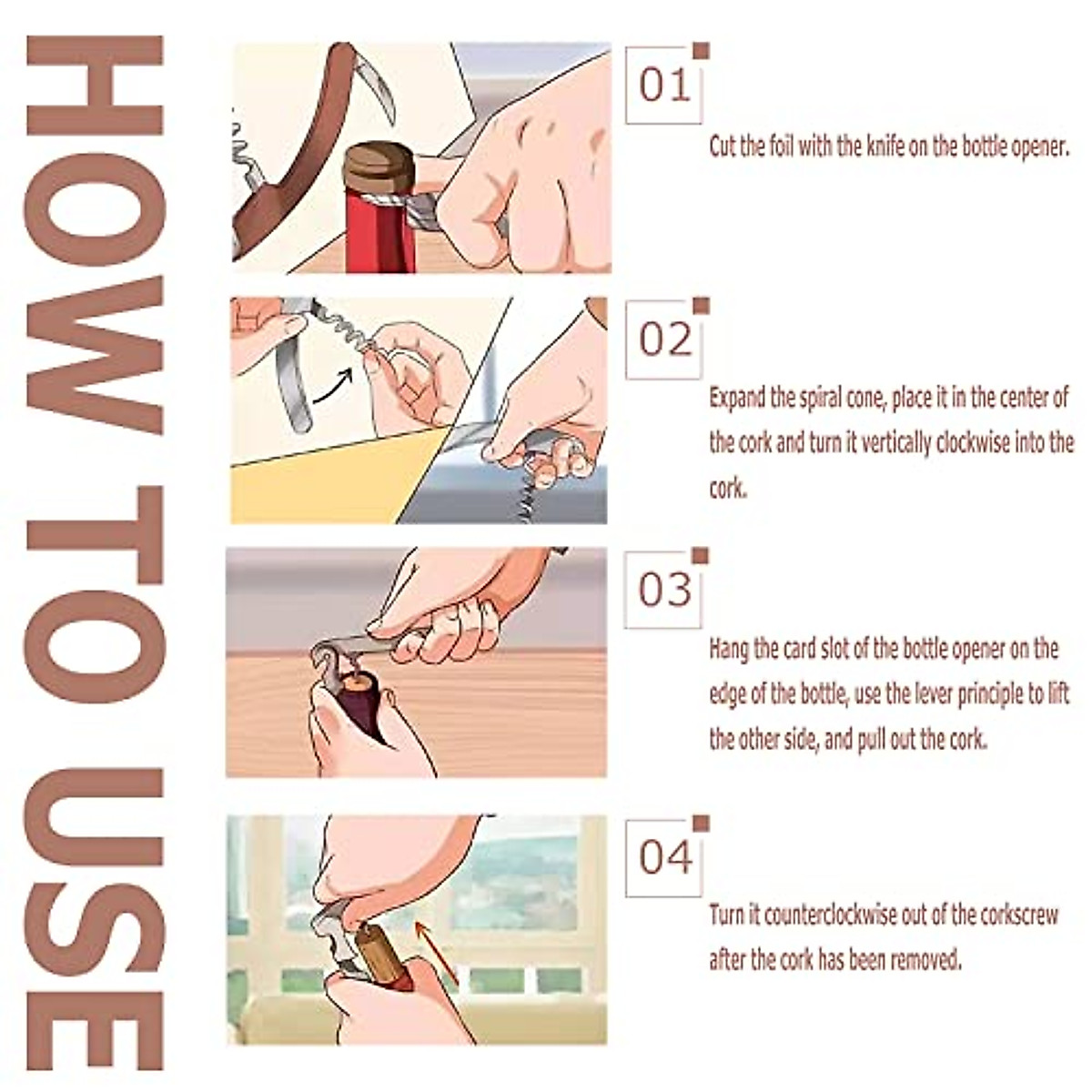 HOW TO USE

01

Cut the foil with the knife on the bottle opener.

02

Expand the spiral cone, place it in the center of the cork and turn it vertically clockwise into the cork.

03

Hang the card slot of the bottle opener on the edge of the bottle, use the lever principle to lift the other side, and pull out the cork.

04

Turn it counterclockwise out of the corkscrew after the cork has been removed.