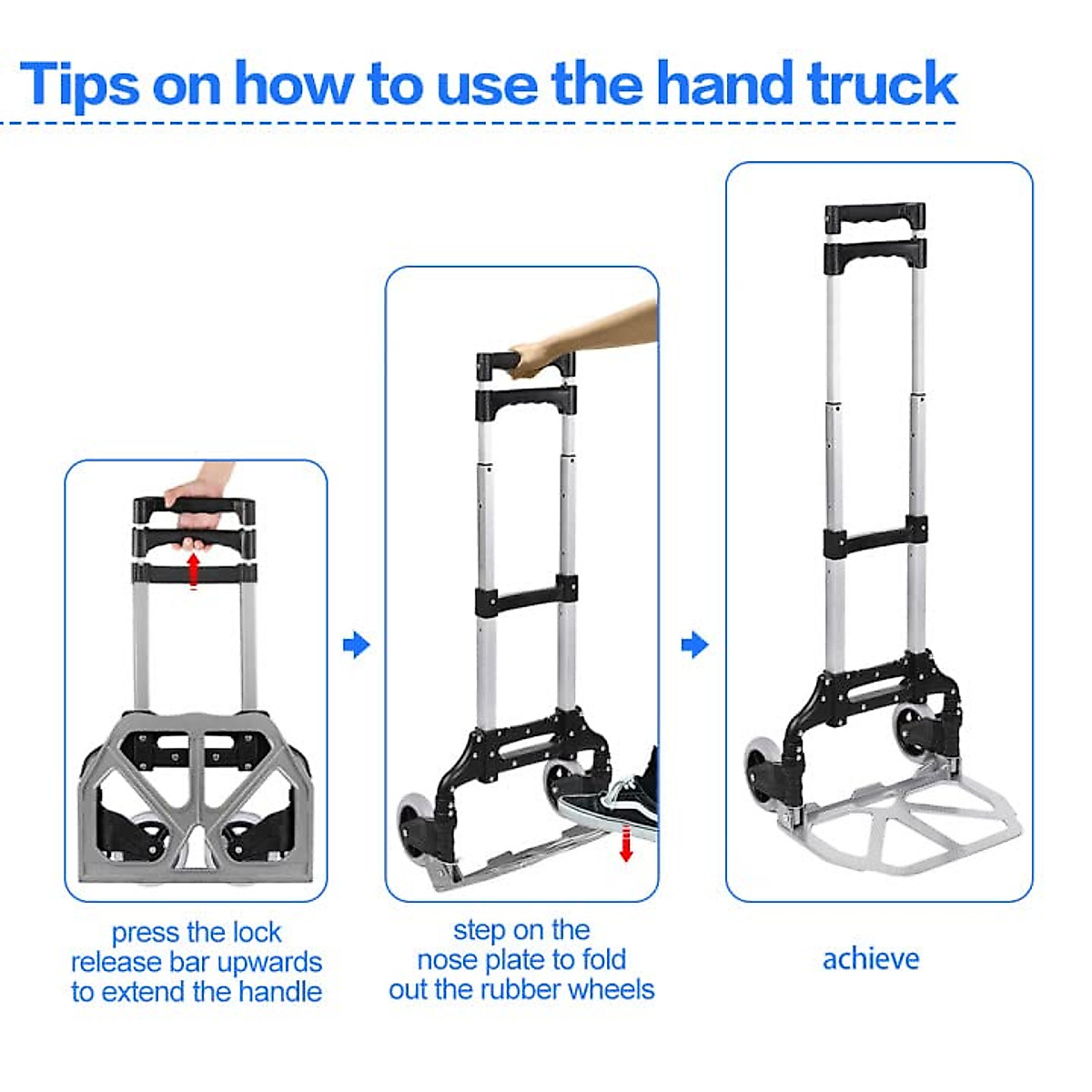 Tips on how to use the hand truck

press the lock release bar upwards to extend the handle

step on the nose plate to fold out the rubber wheels

achieve