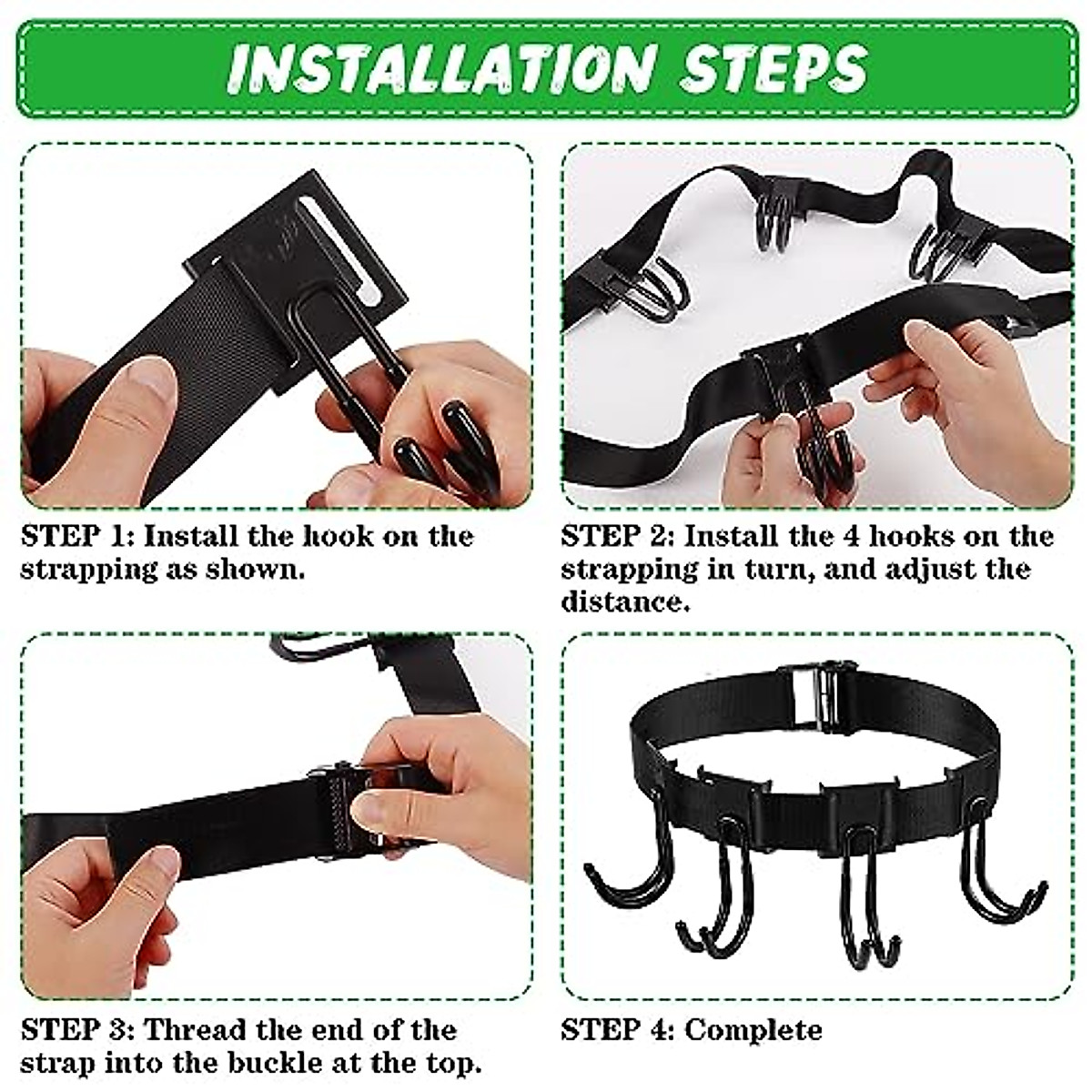 INSTALLATION STEPS

STEP 1: Install the hook on the strapping as shown.

STEP 2: Install the 4 hooks on the strapping in turn, and adjust the distance.

STEP 3: Thread the end of the strap into the buckle at the top.

STEP 4: Complete