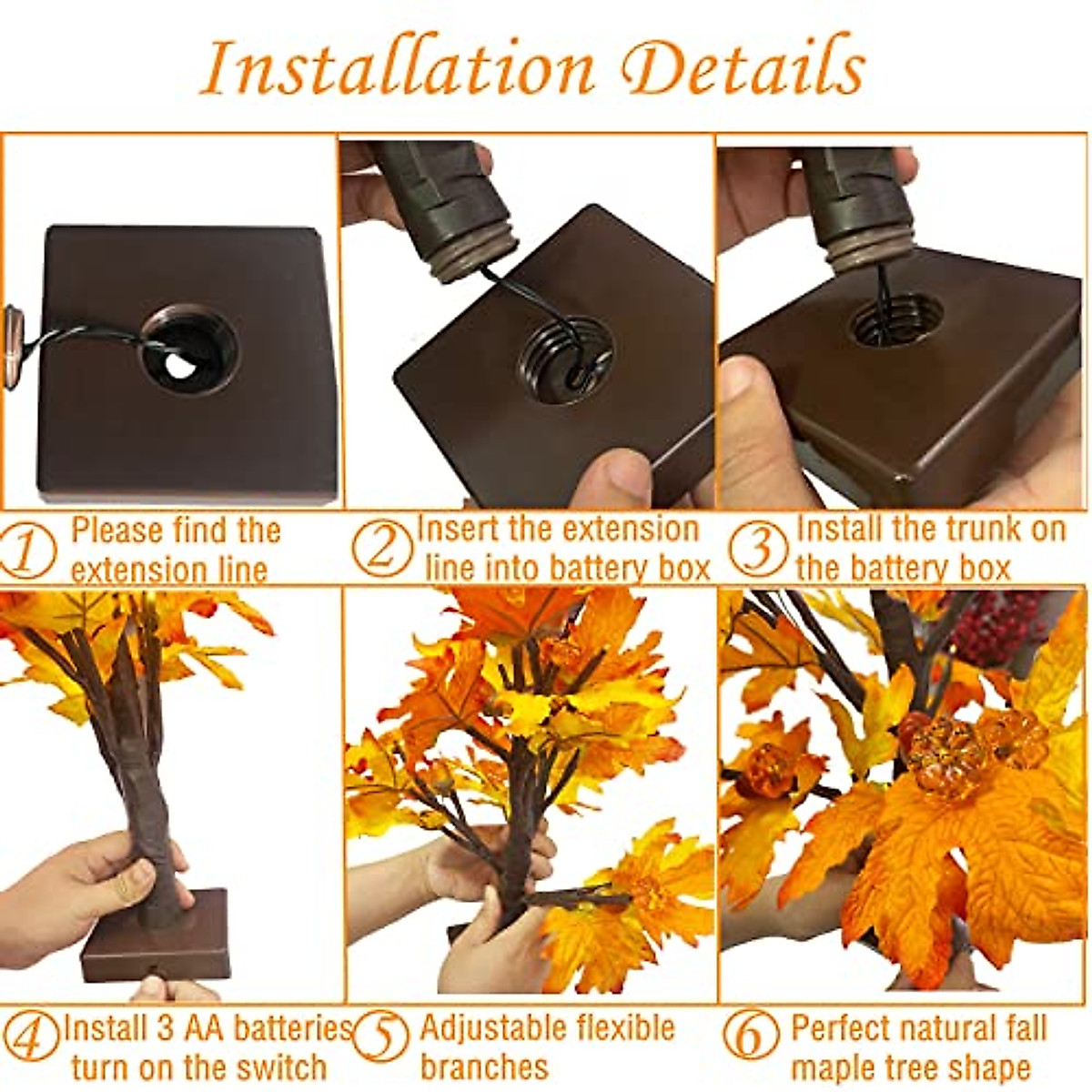 Installation Details

1 Please find the extension line

2 Insert the extension line into battery box

3 Install the trunk on the battery box

4 Install 3 AA batteries turn on the switch

5 Adjustable flexible branches

6 Perfect natural fall maple tree shape