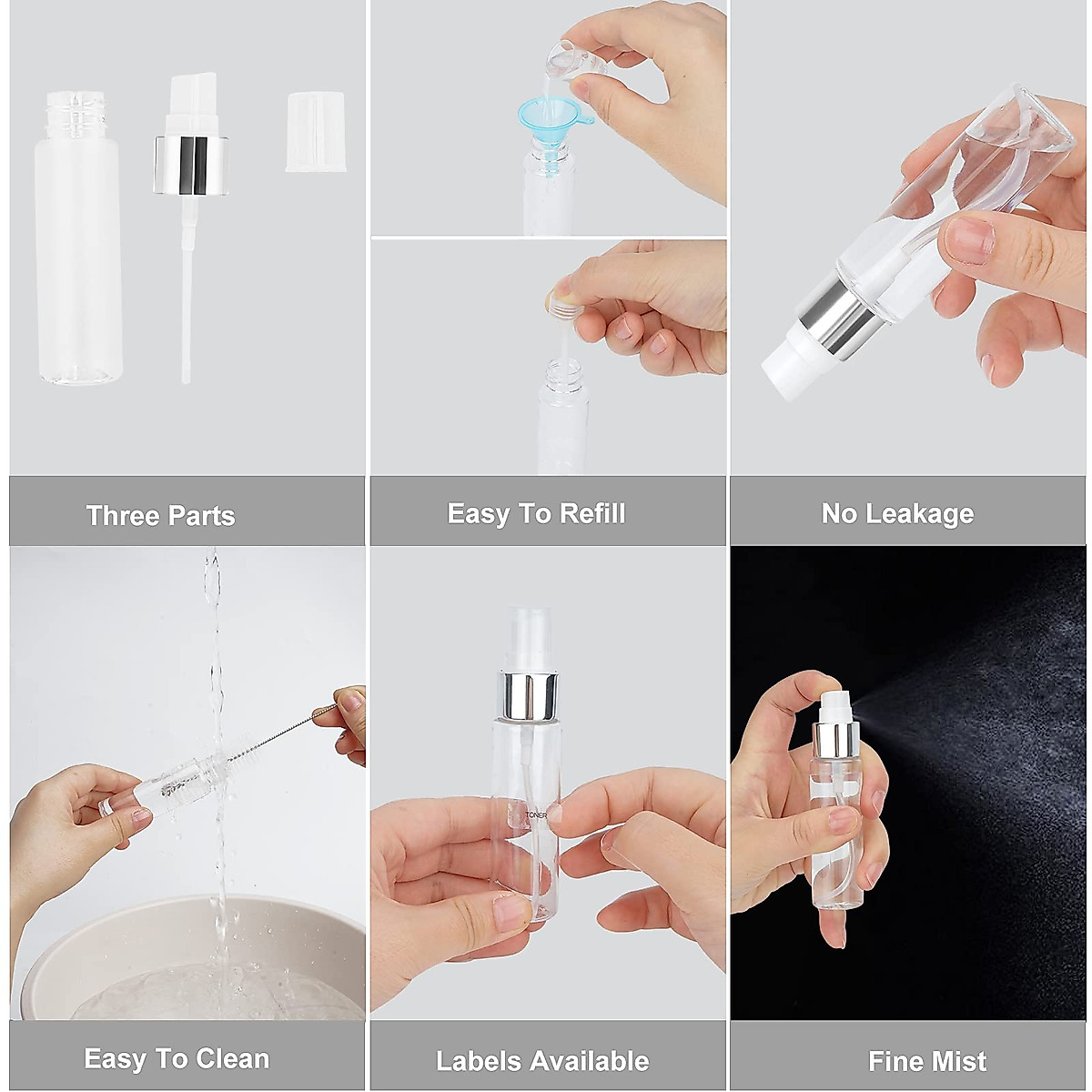 Three Parts

Easy To Refill

No Leakage

TONER

Easy To Clean

Labels Available

Fine Mist