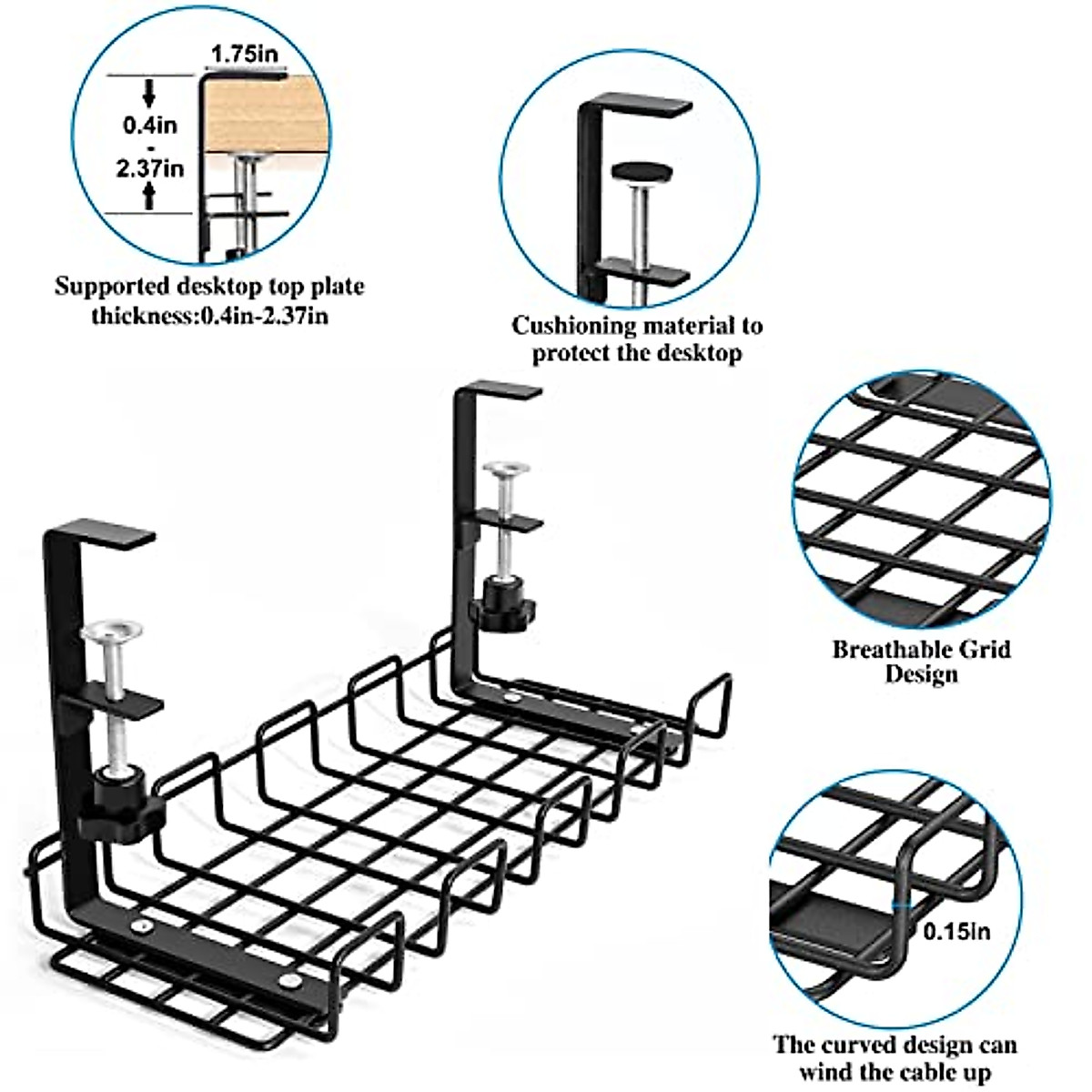 1.75in

0.4in
-
2.37in

Supported desktop top plate thickness:0.4in-2.37in

Cushioning material to protect the desktop

Breathable Grid Design

0.15in

The curved design can wind the cable up