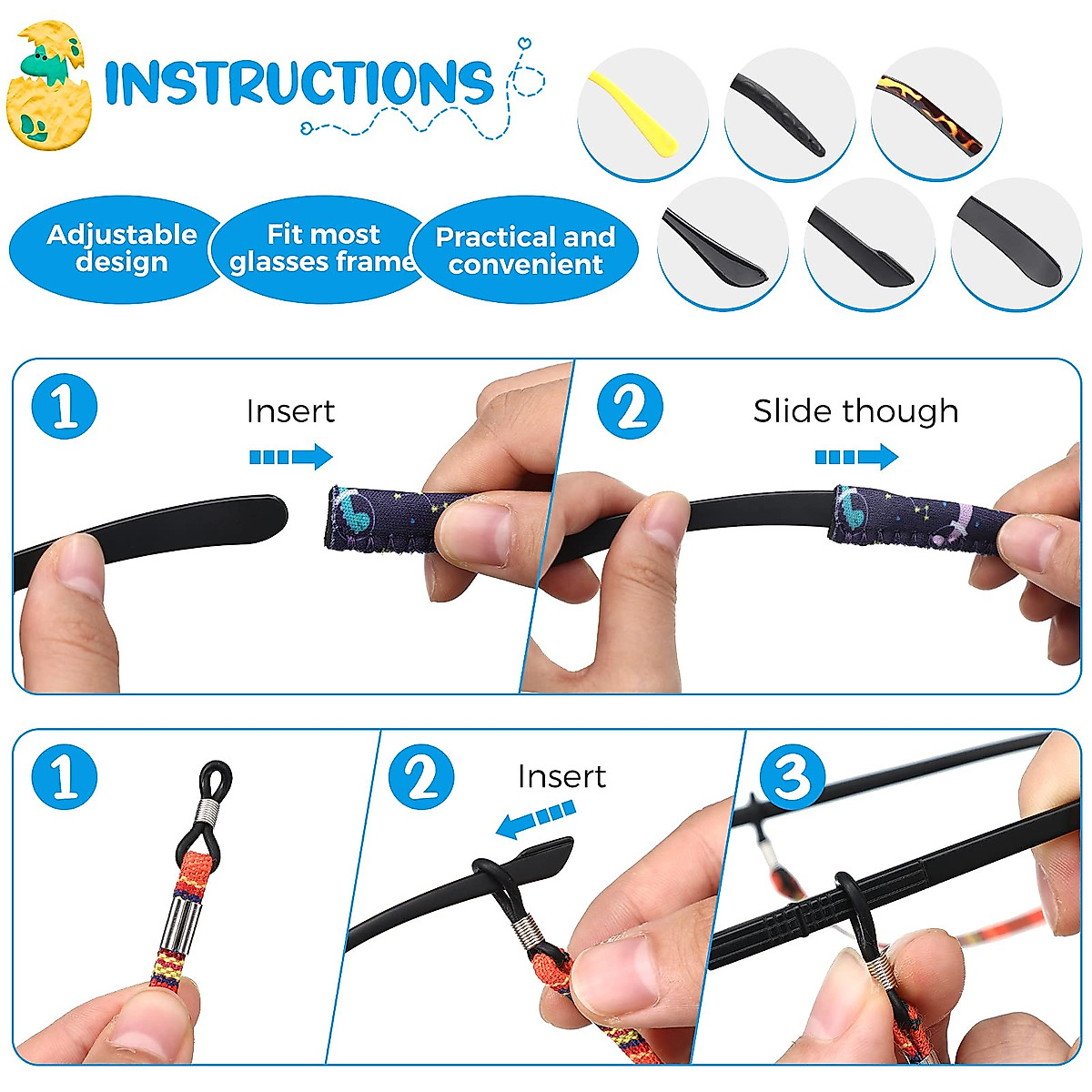 INSTRUCTIONS

Adjustable design

Fit most glasses frame

Practical and convenient

1

Insert

2

Slide though

1

2

Insert

3