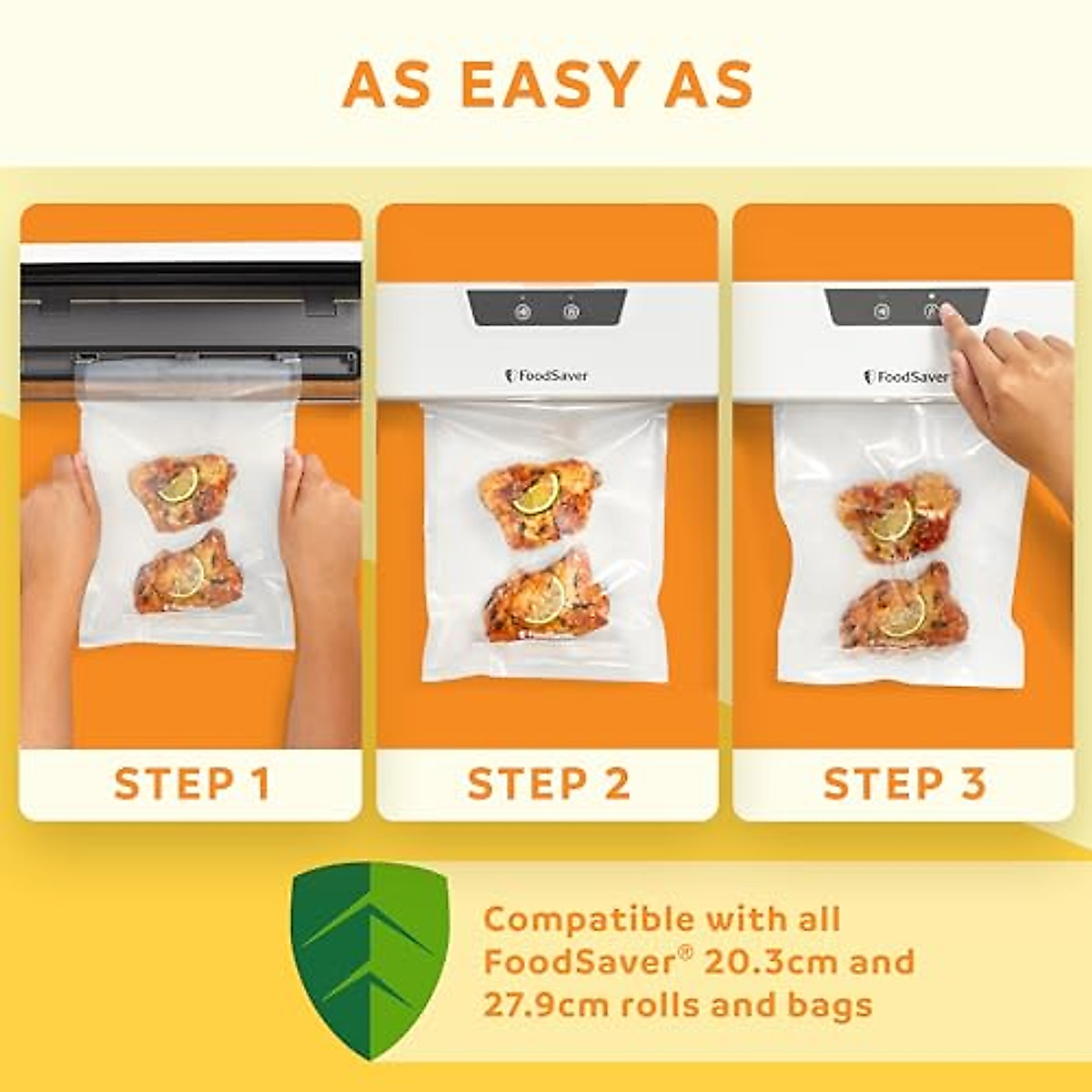 AS EASY AS

FoodSaver

FoodSaver

STEP 1

STEP 2

STEP 3

Compatible with all FoodSaver® 20.3cm and 27.9cm rolls and bags