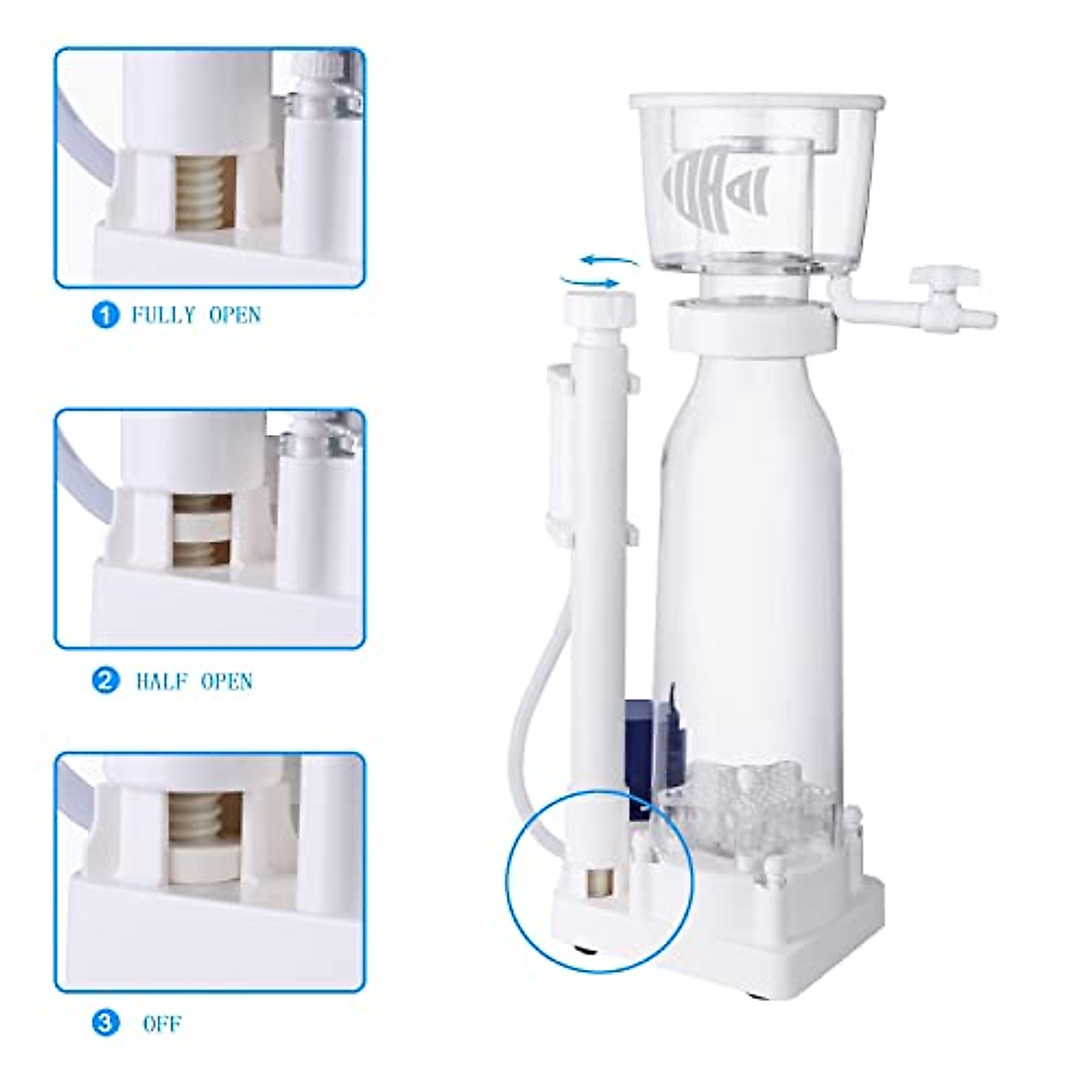 1 FULLY OPEN

2 HALF OPEN

3 OFF