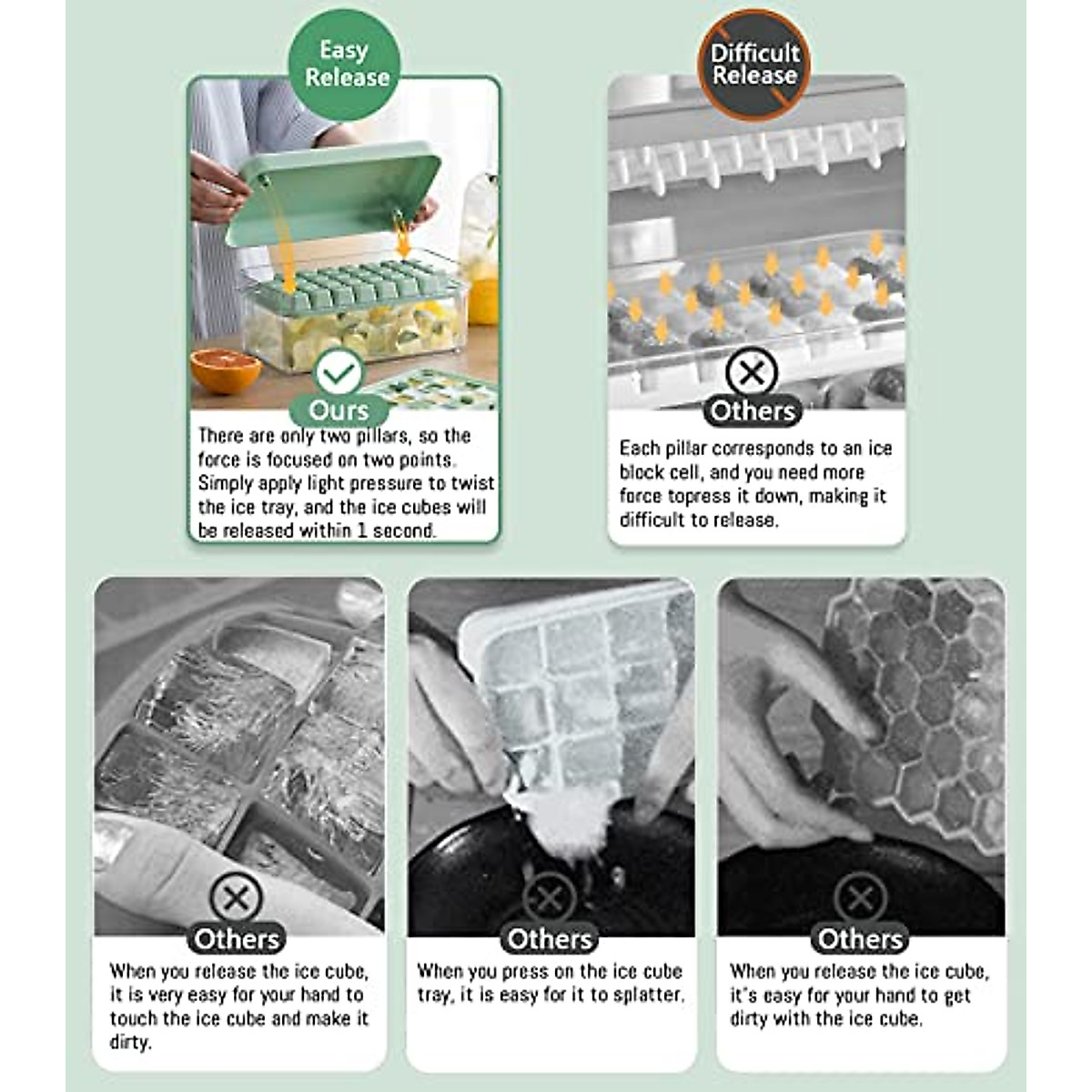 Easy Release

Ours

There are only two pillars, so the force is focused on two points. Simply apply light pressure to twist the ice tray, and the ice cubes will be released within 1 second.

Difficult Release

Others

Each pillar corresponds to an ice block cell, and you need more force topress it down, making it difficult to release.

Others

When you release the ice cube, it is very easy for your hand to touch the ice cube and make it dirty.

Others

When you press on the ice cube tray, it is easy for it to splatter.

Others

When you release the ice cube, it's easy for your hand to get dirty with the ice cube.