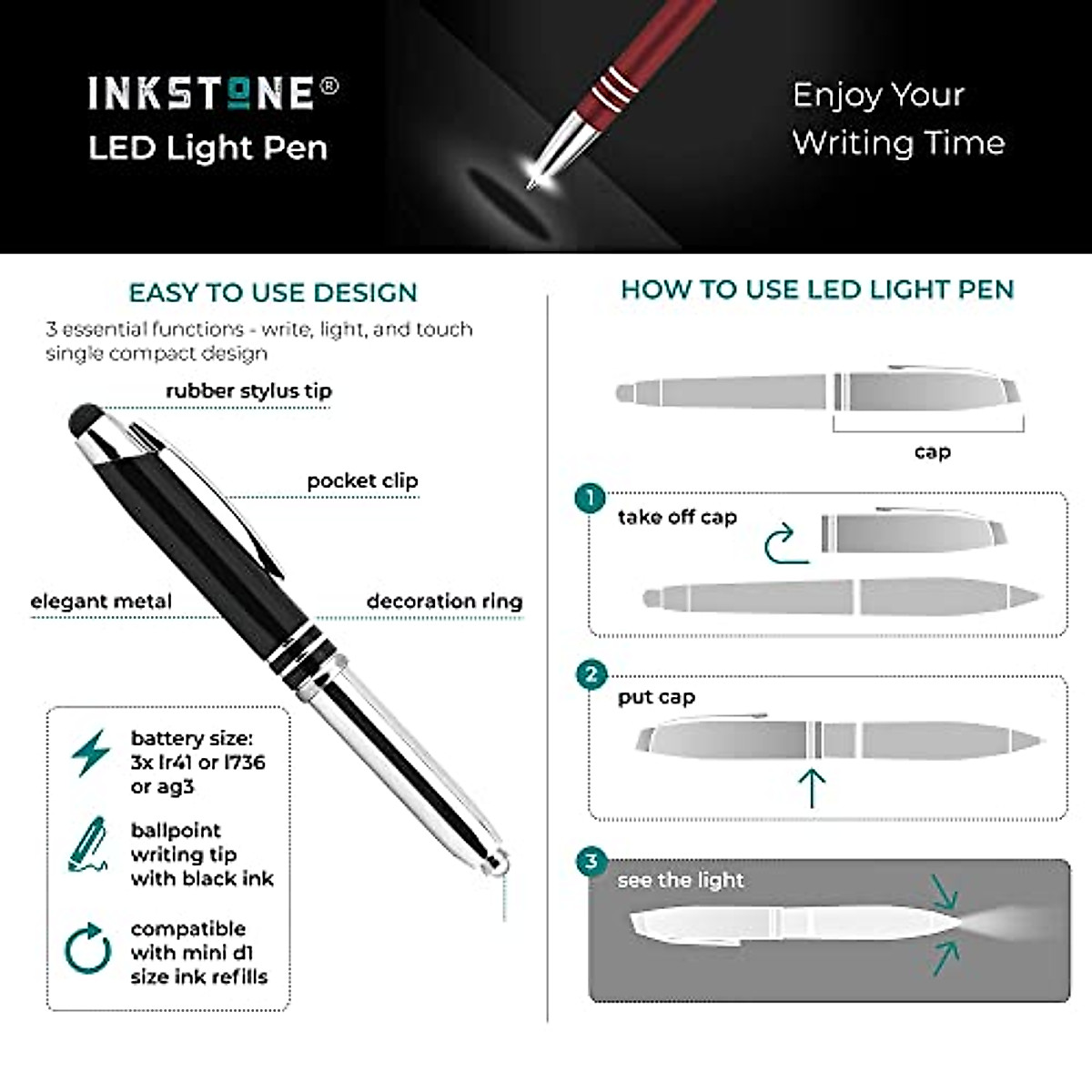 INKSTONE®
LED Light Pen

Enjoy Your Writing Time

EASY TO USE DESIGN

3 essential functions - write, light, and touch single compact design

rubber stylus tip

pocket clip

elegant metal

decoration ring

battery size: 3x lr41 or l736 or ag3

ballpoint writing tip with black ink

compatible with mini d1 size ink refills

HOW TO USE LED LIGHT PEN

cap

1 take off cap

2 put cap

3 see the light