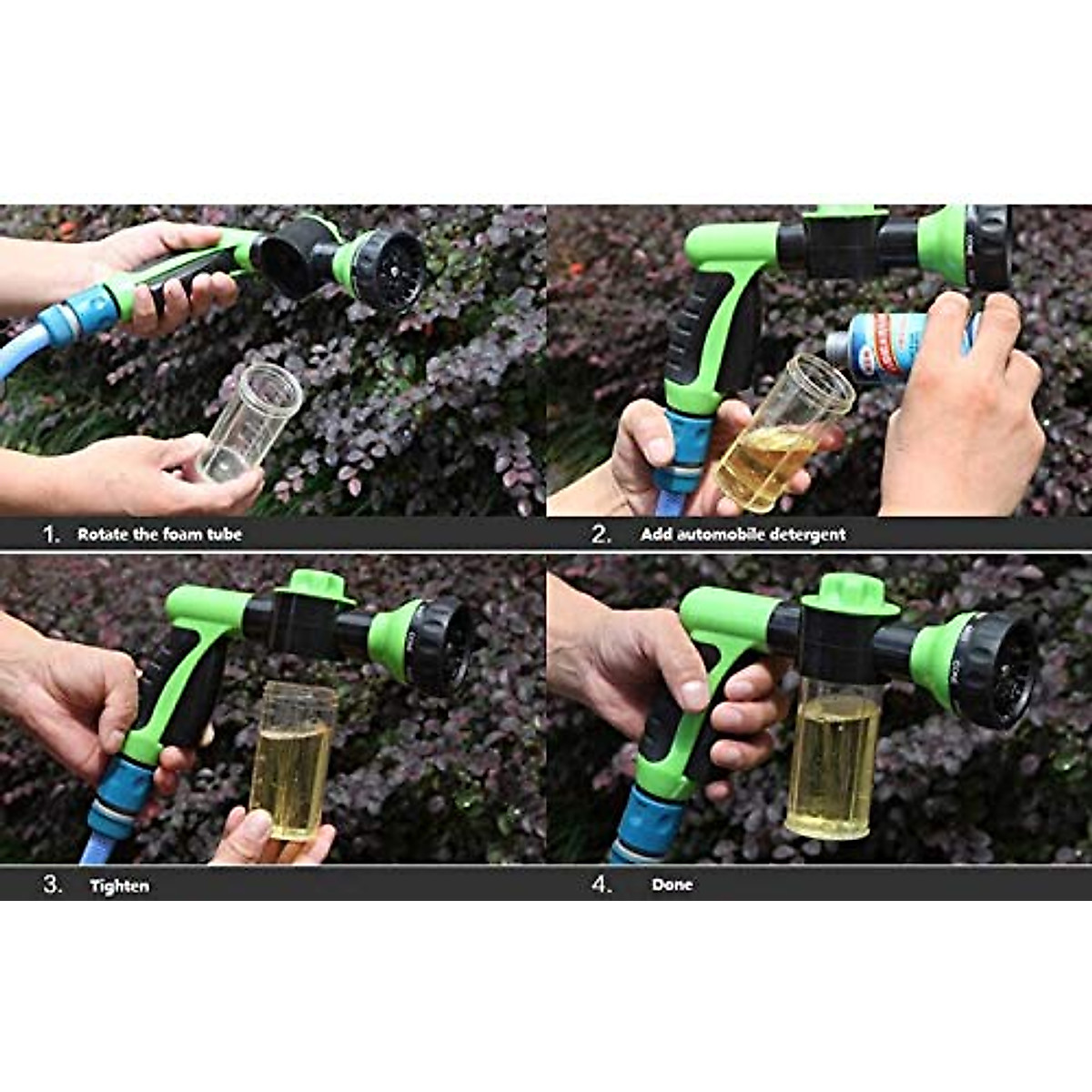 1. Rotate the foam tube

2. Add automobile detergent

3. Tighten

4. Done