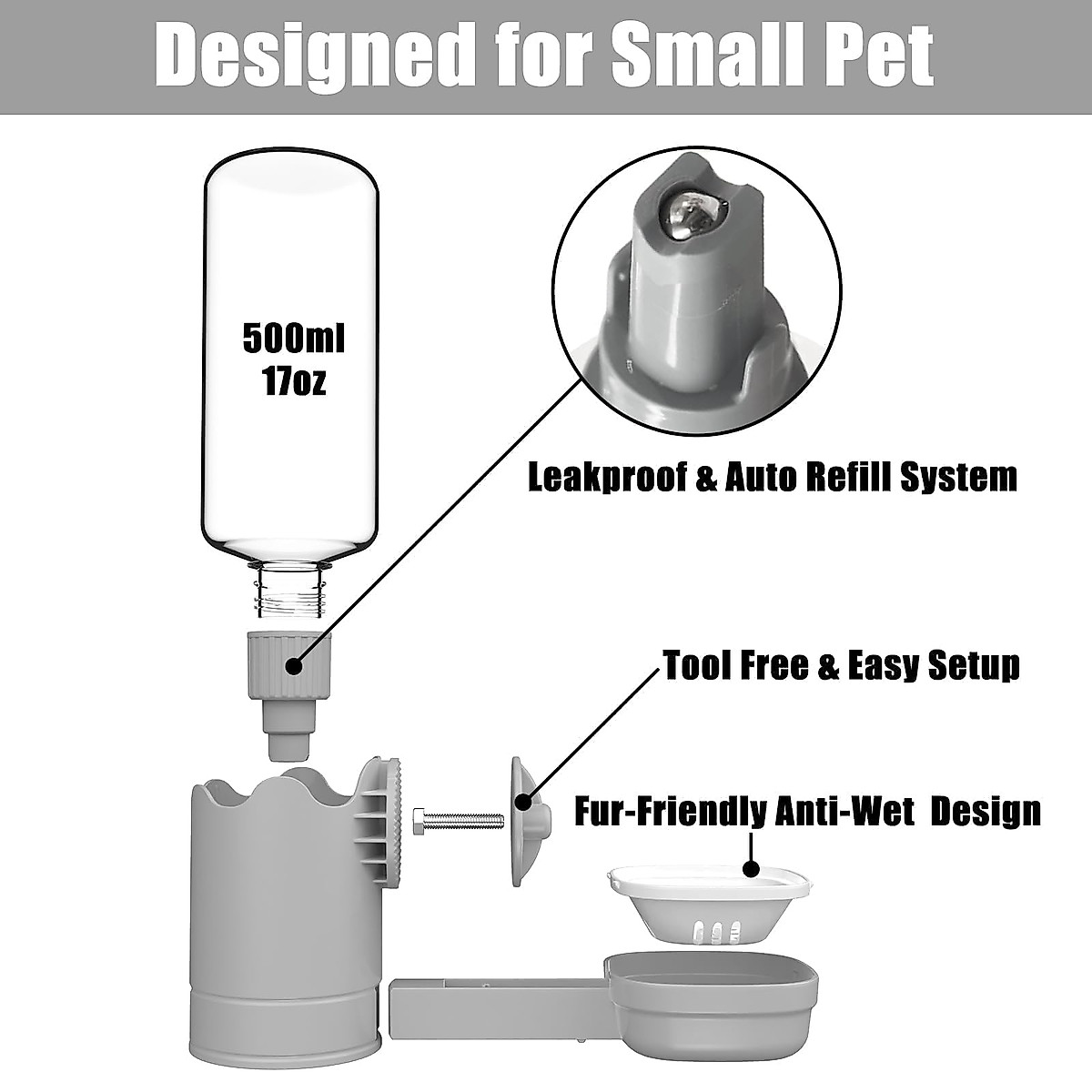 Designed for Small Pet

500ml
17oz

Leakproof & Auto Refill System

Tool Free & Easy Setup

Fur-Friendly Anti-Wet Design