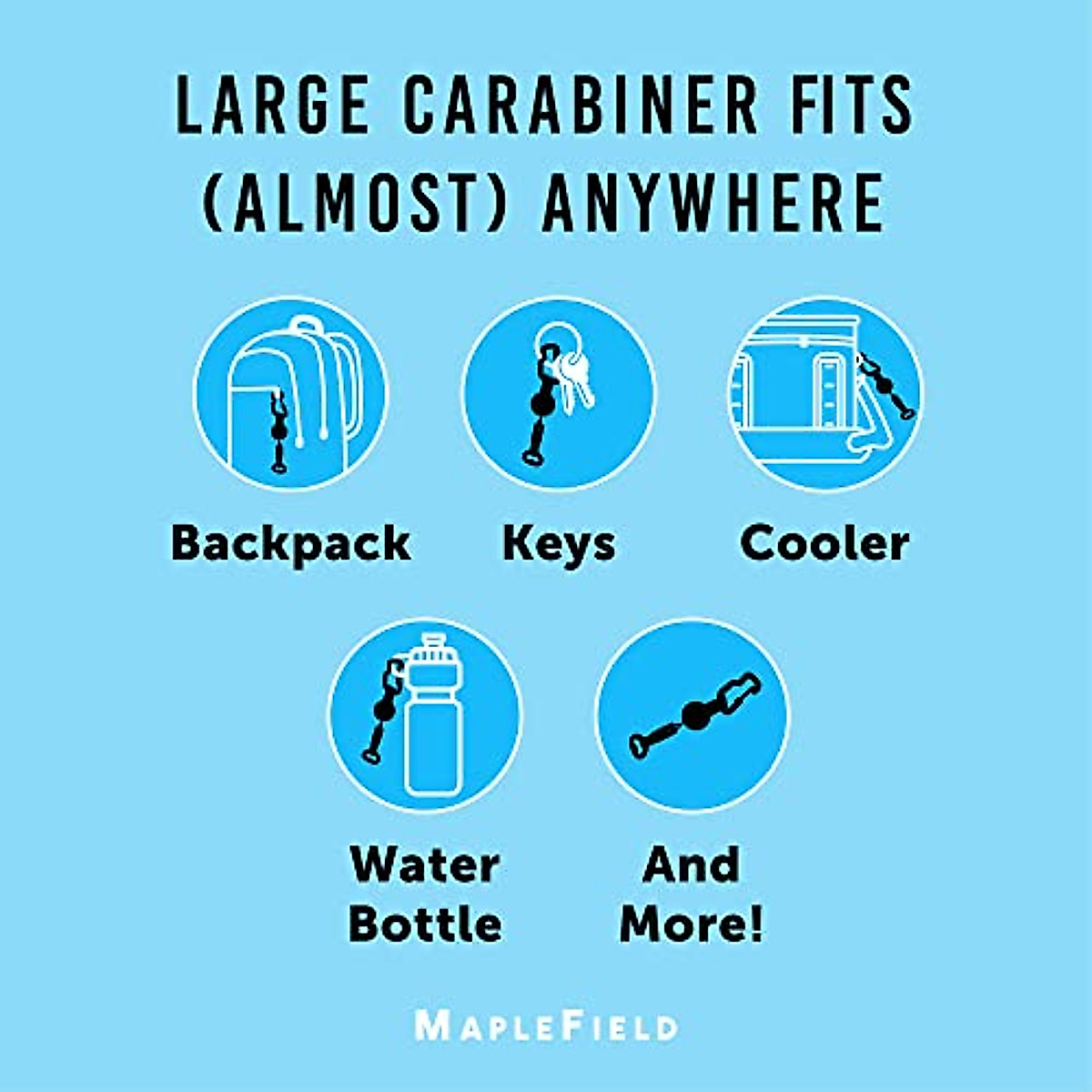 LARGE CARABINER FITS (ALMOST) ANYWHERE

Backpack

Keys

Cooler

Water Bottle

And More!

MAPLEFIELD