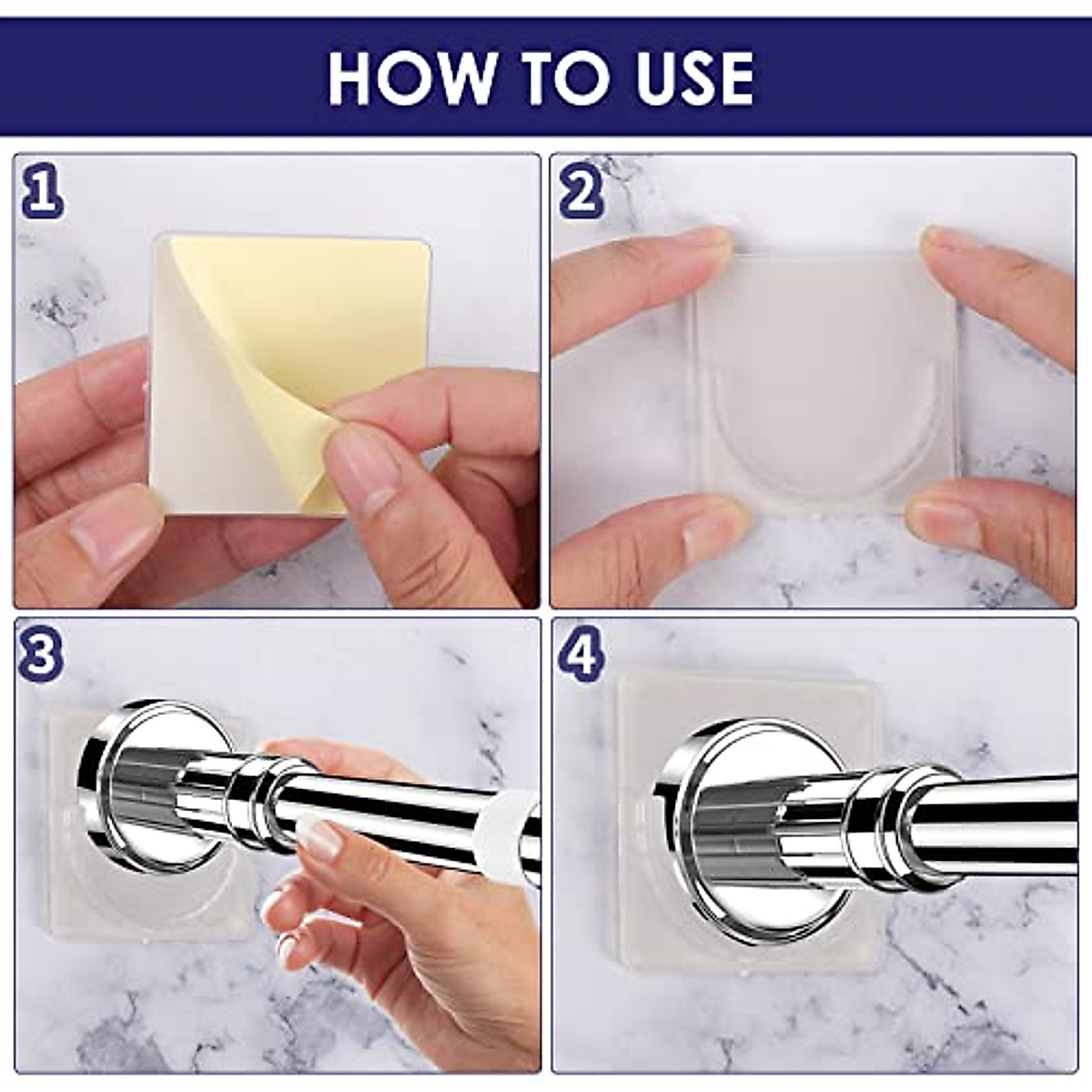 HOW TO USE

1

2

3

4