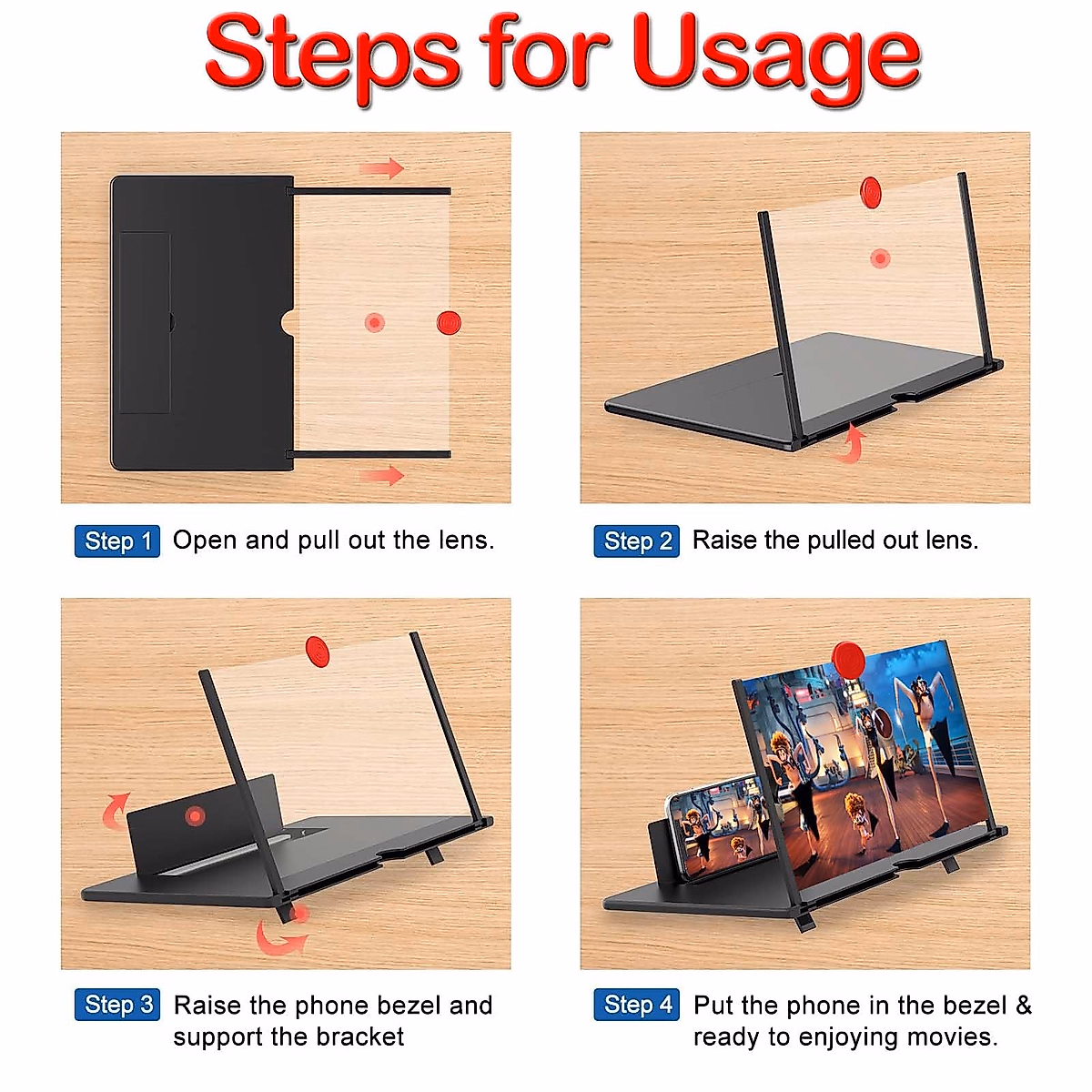 Steps for Usage

Step 1 Open and pull out the lens.

Step 2 Raise the pulled out lens.

Step 3 Raise the phone bezel and support the bracket

Step 4 Put the phone in the bezel & ready to enjoying movies.