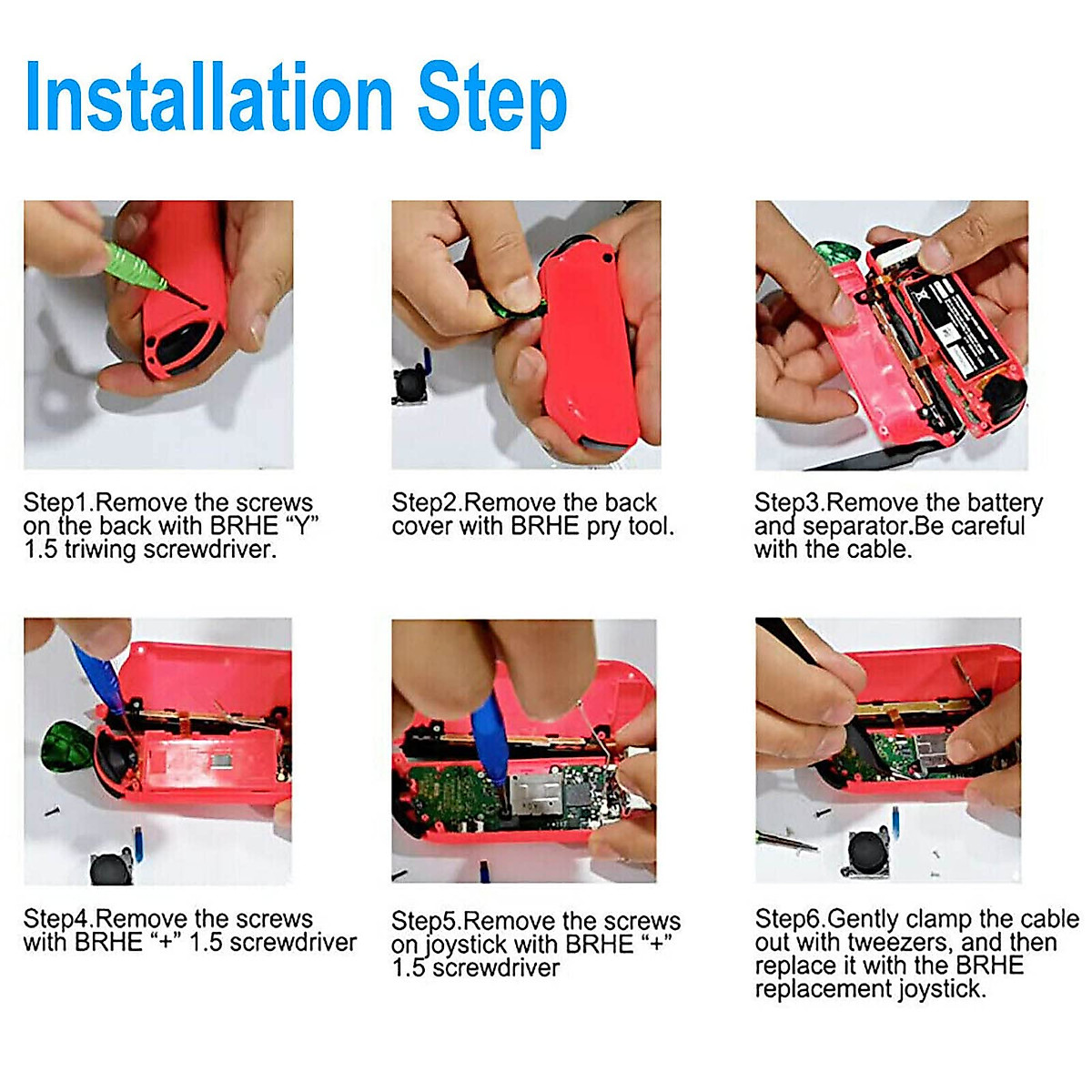 Installation Step

Step1.Remove the screws on the back with BRHE “Y” 1.5 triwing screwdriver.

Step2.Remove the back cover with BRHE pry tool.

Step3.Remove the battery and separator.Be careful with the cable.

Step4.Remove the screws with BRHE “+” 1.5 screwdriver

Step5.Remove the screws on joystick with BRHE “+” 1.5 screwdriver

Step6.Gently clamp the cable out with tweezers, and then replace it with the BRHE replacement joystick.