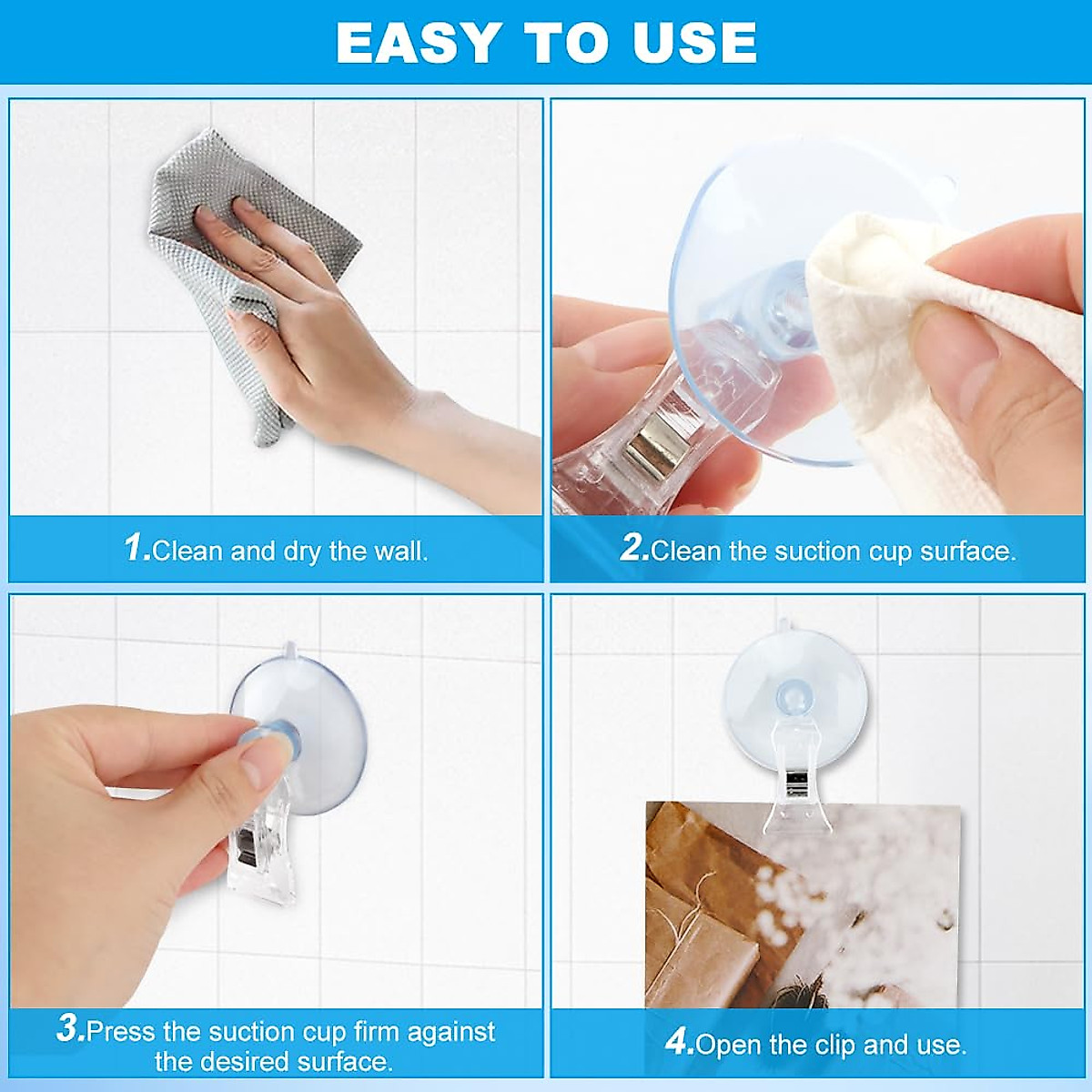 EASY TO USE

1.Clean and dry the wall.

2.Clean the suction cup surface.

3.Press the suction cup firm against the desired surface.

4.Open the clip and use.