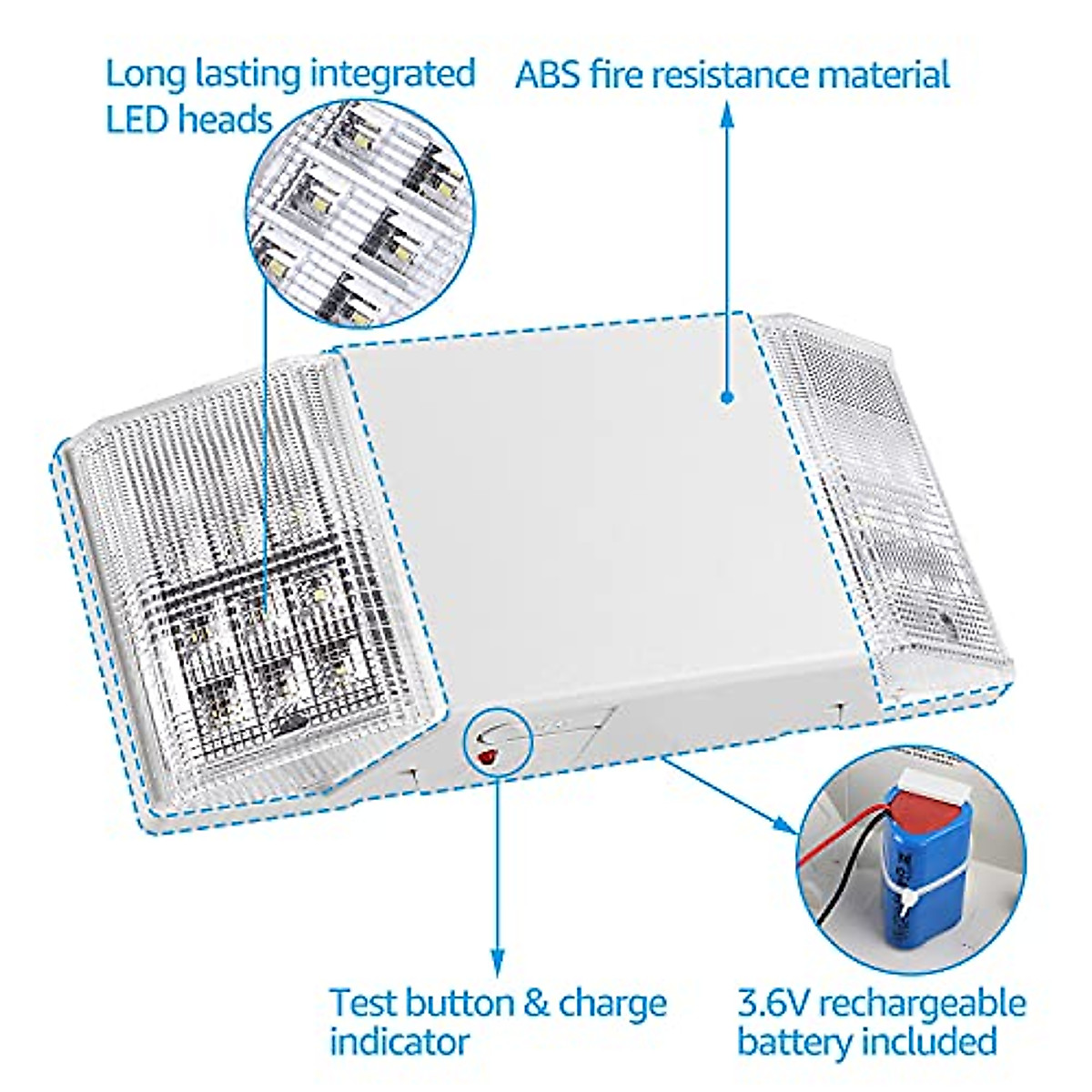 Long lasting integrated LED heads

ABS fire resistance material

Test button & charge indicator

3.6V rechargeable battery included