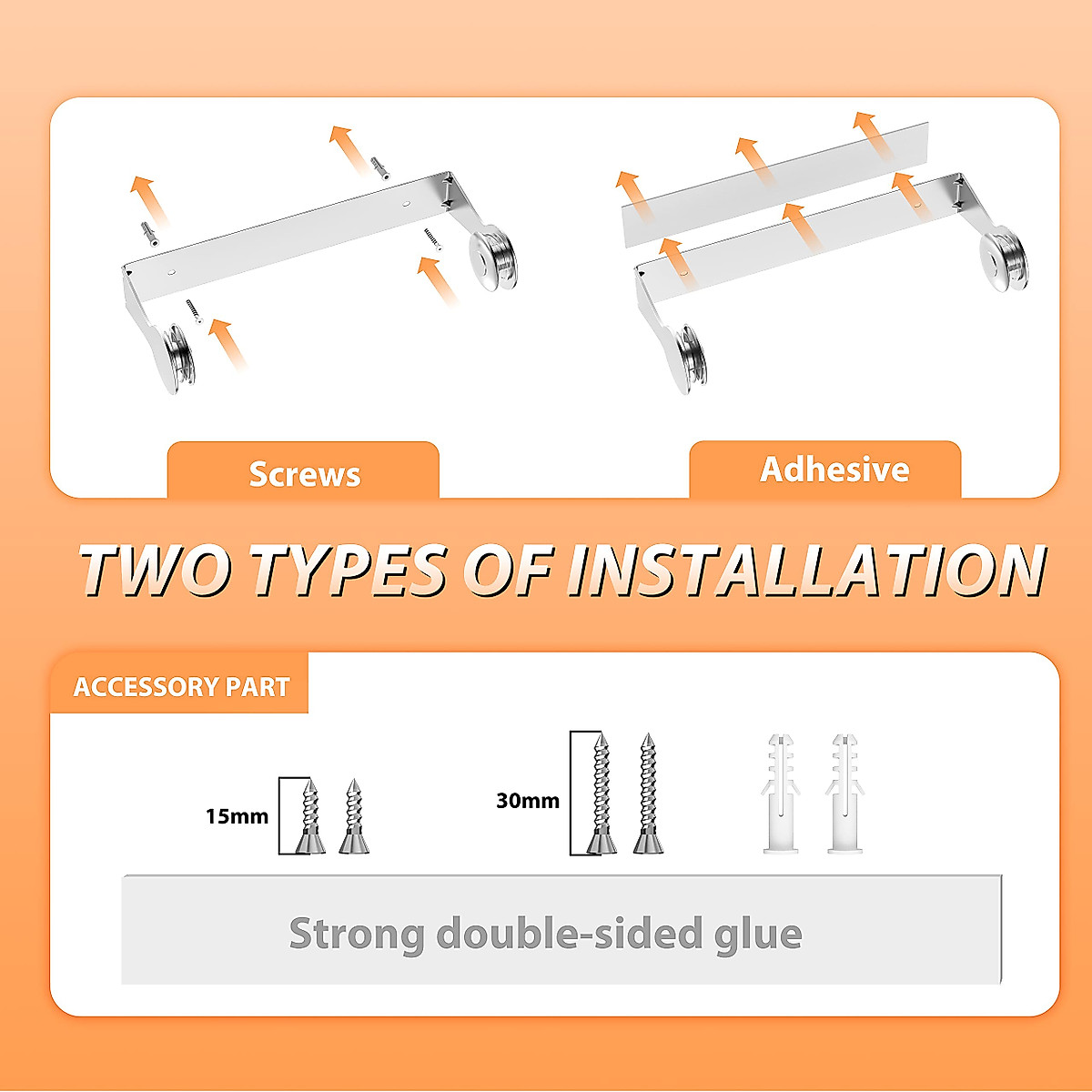 Screws

Adhesive

TWO TYPES OF INSTALLATION

ACCESSORY PART

15mm

30mm

Strong double-sided glue