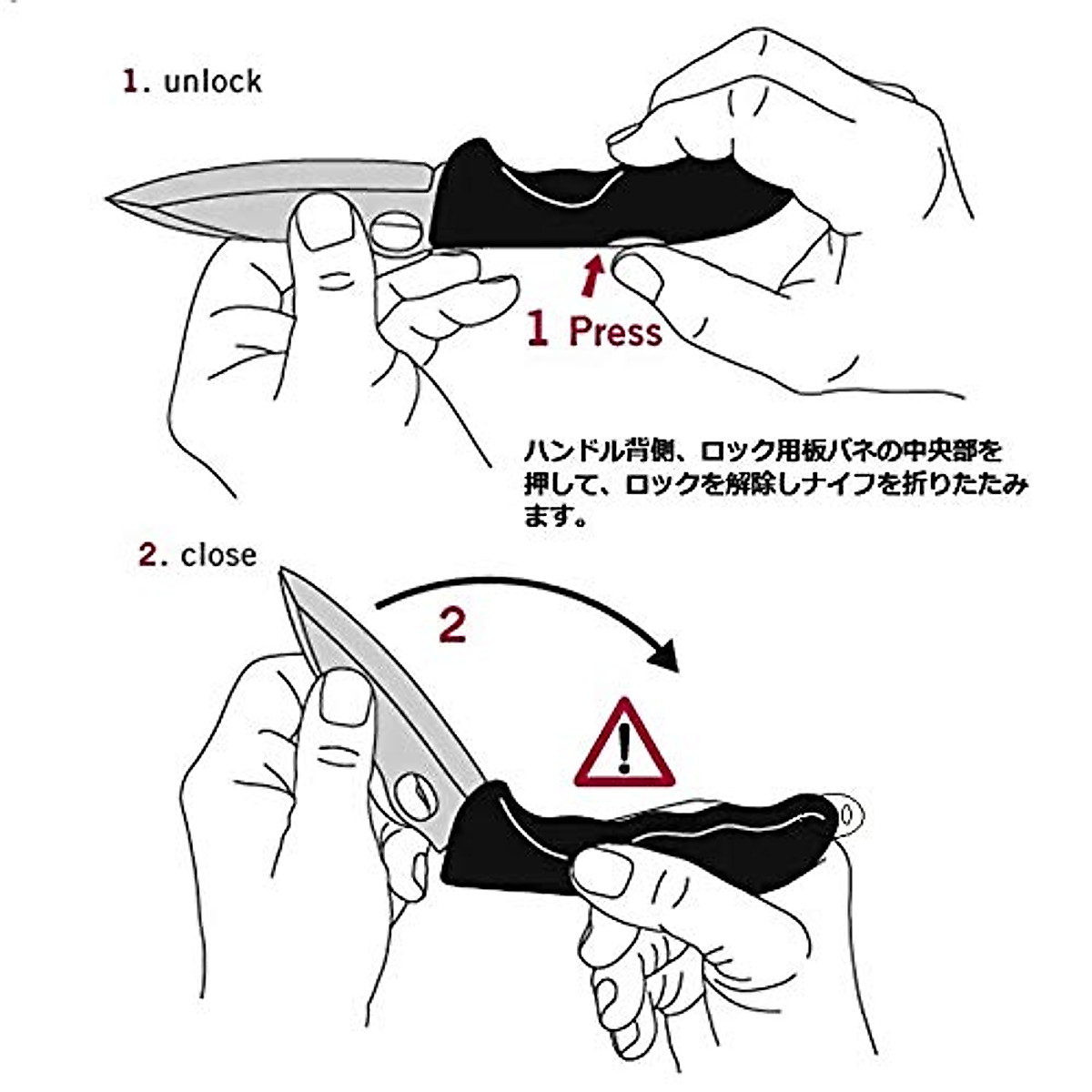 1. unlock

1 Press

ハンドル背側、ロック用板バネの中央部を押して、ロックを解除しナイフを折りたたみます。

2. close

2