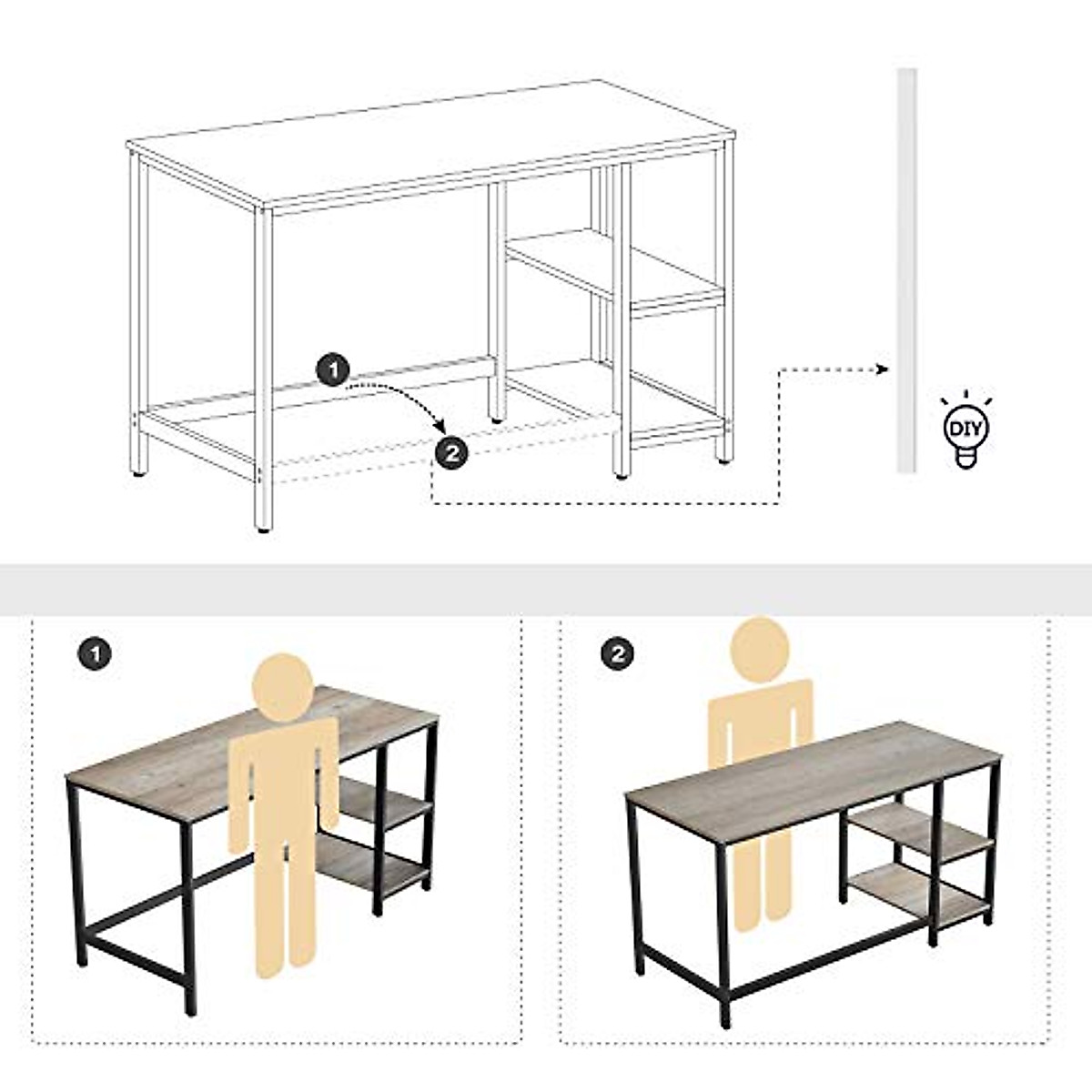 1
2
DIY
1
2